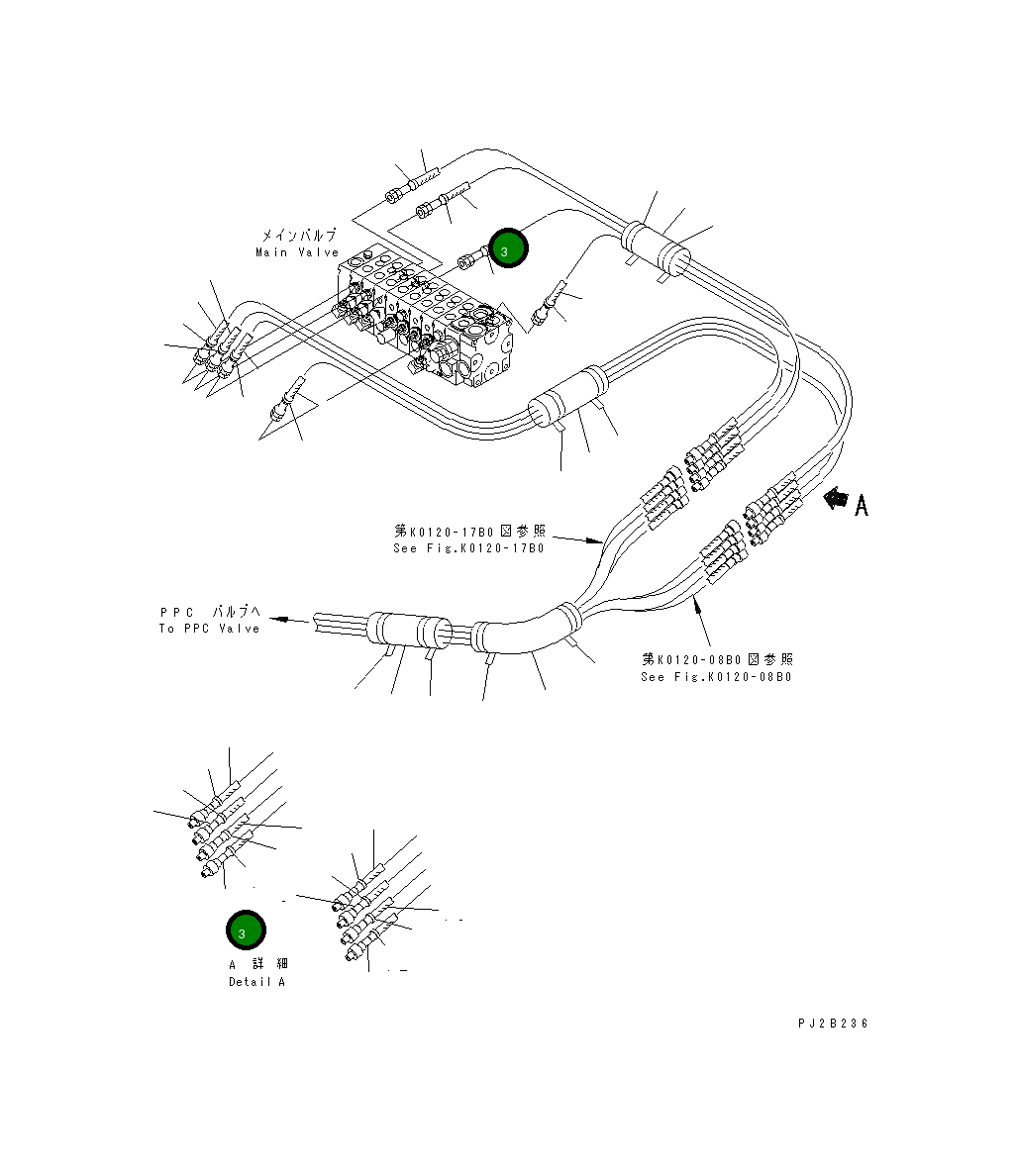 メインバルブ
Main Valve

3

A

第K0120-17B0図参照
See Fig.K0120-17B0

PPC バルブへ
To PPC Valve

第K0120-08B0図参照
See Fig.K0120-08B0

3

A 詳細
Detail A

PJ2B236