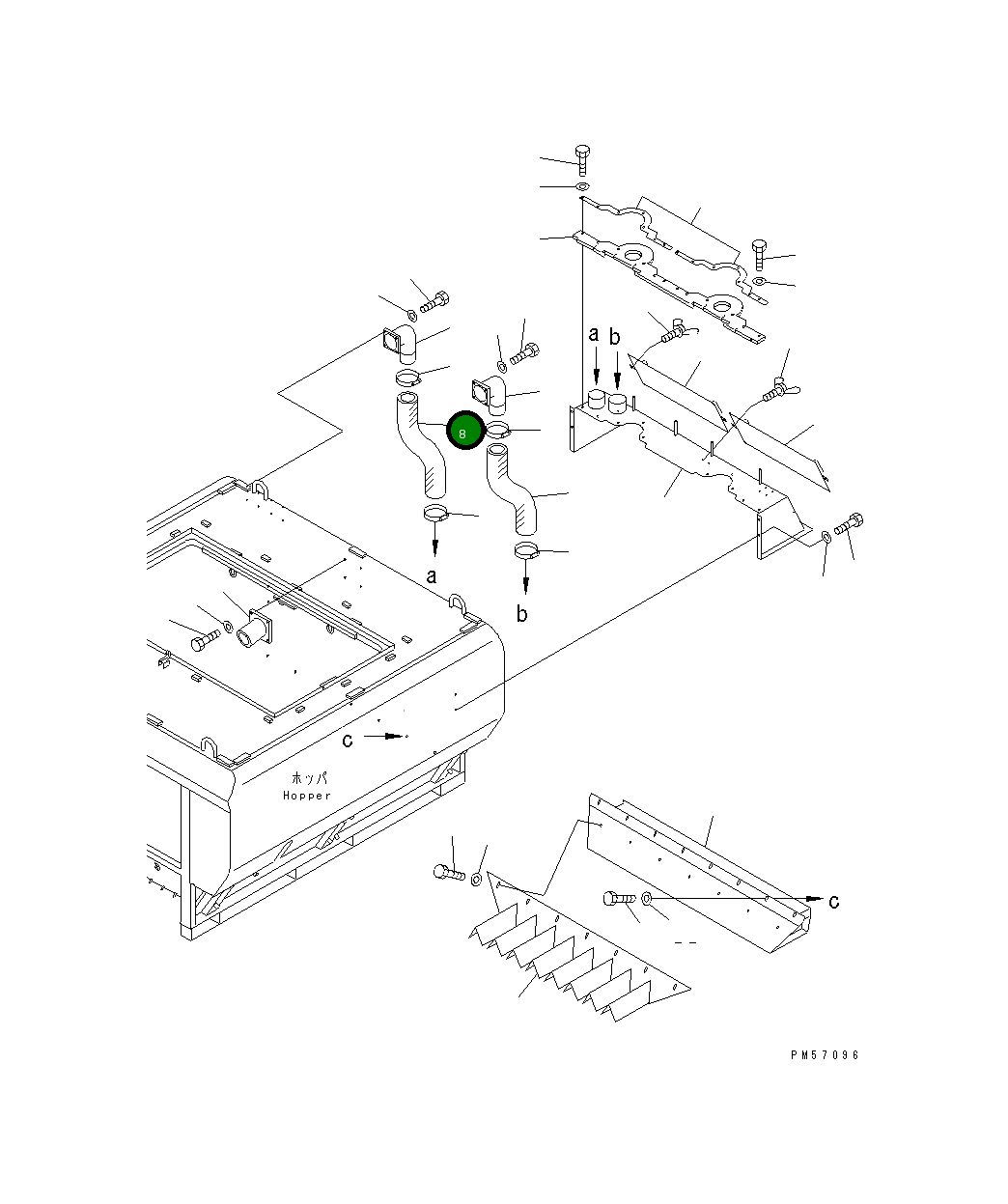 a
b
8
a
b
c
ホッパ
Hopper
c
PM57096