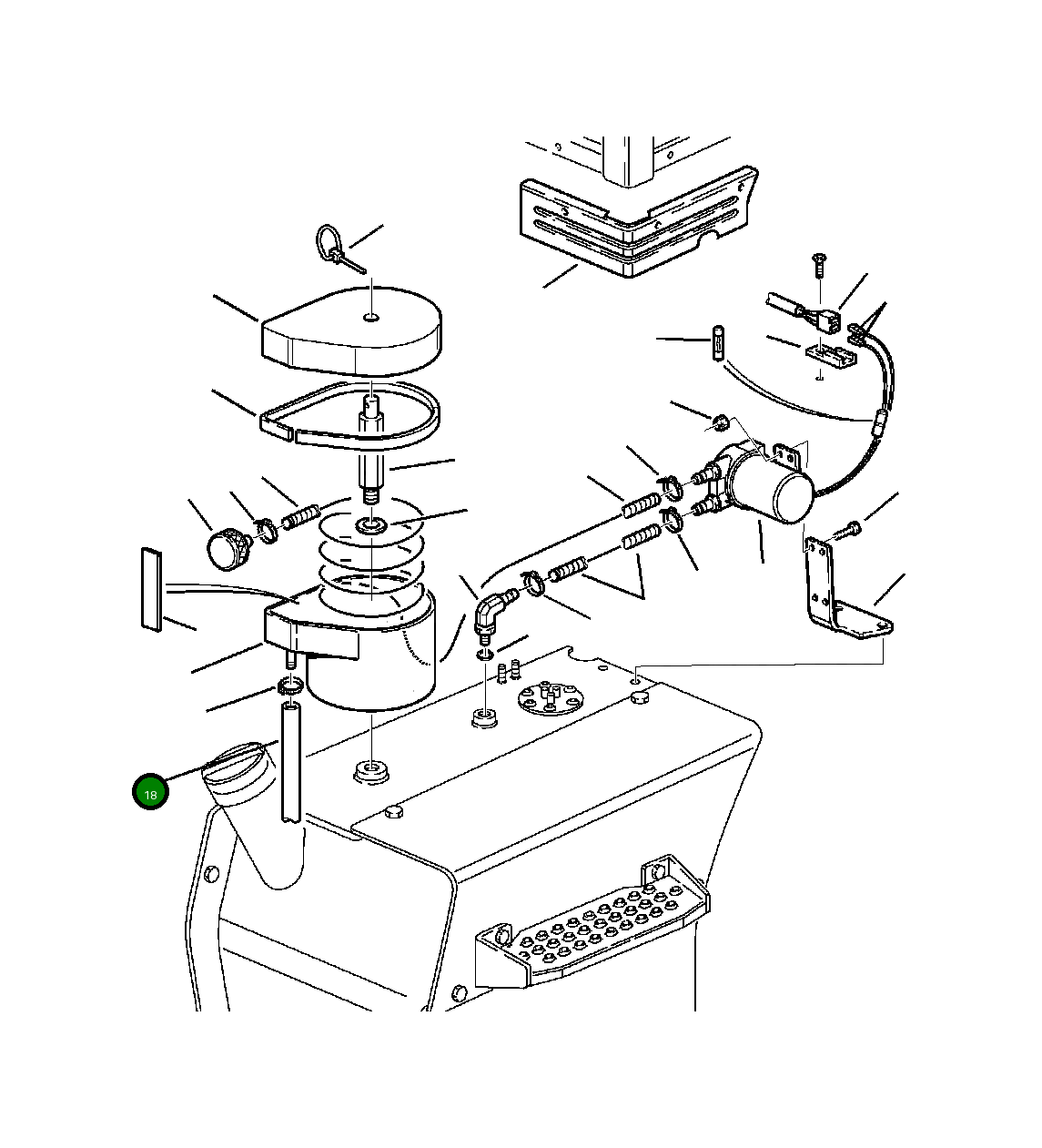 18