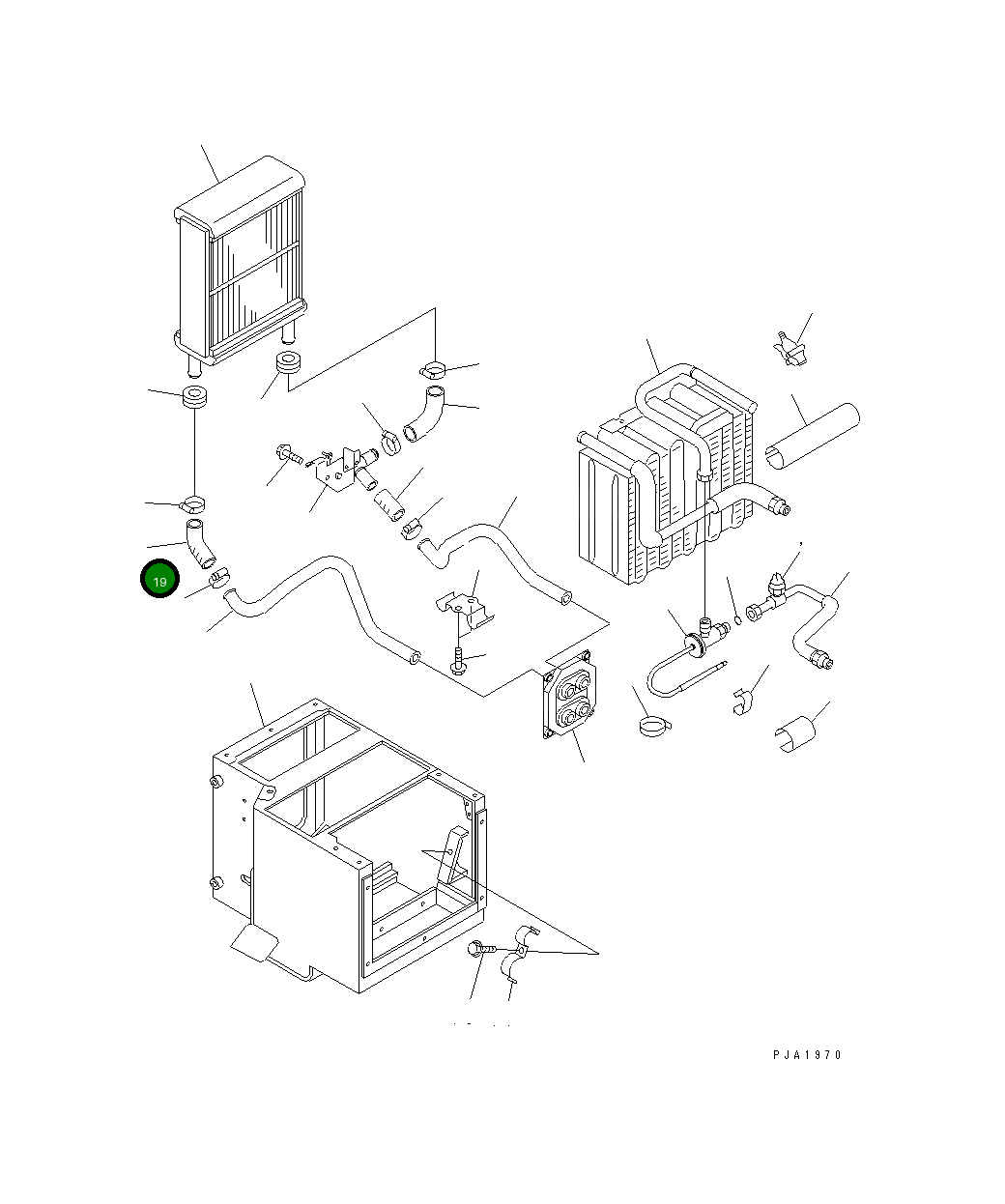 19

PJA1970