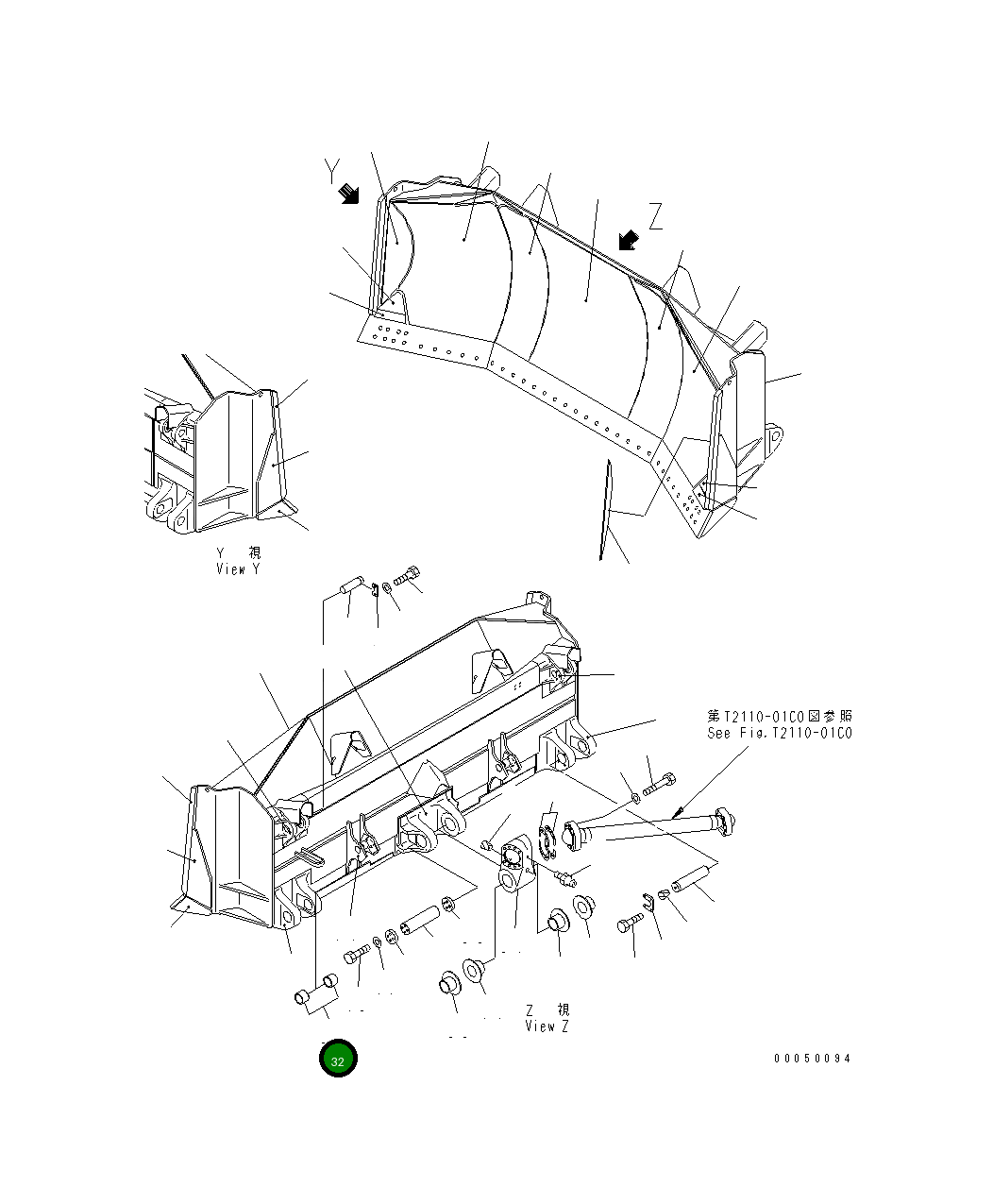 Y

Z

Y 視
View Y

第T2110-01C0図参照
See Fig.T2110-01C0

Z 視
View Z

32

00050094