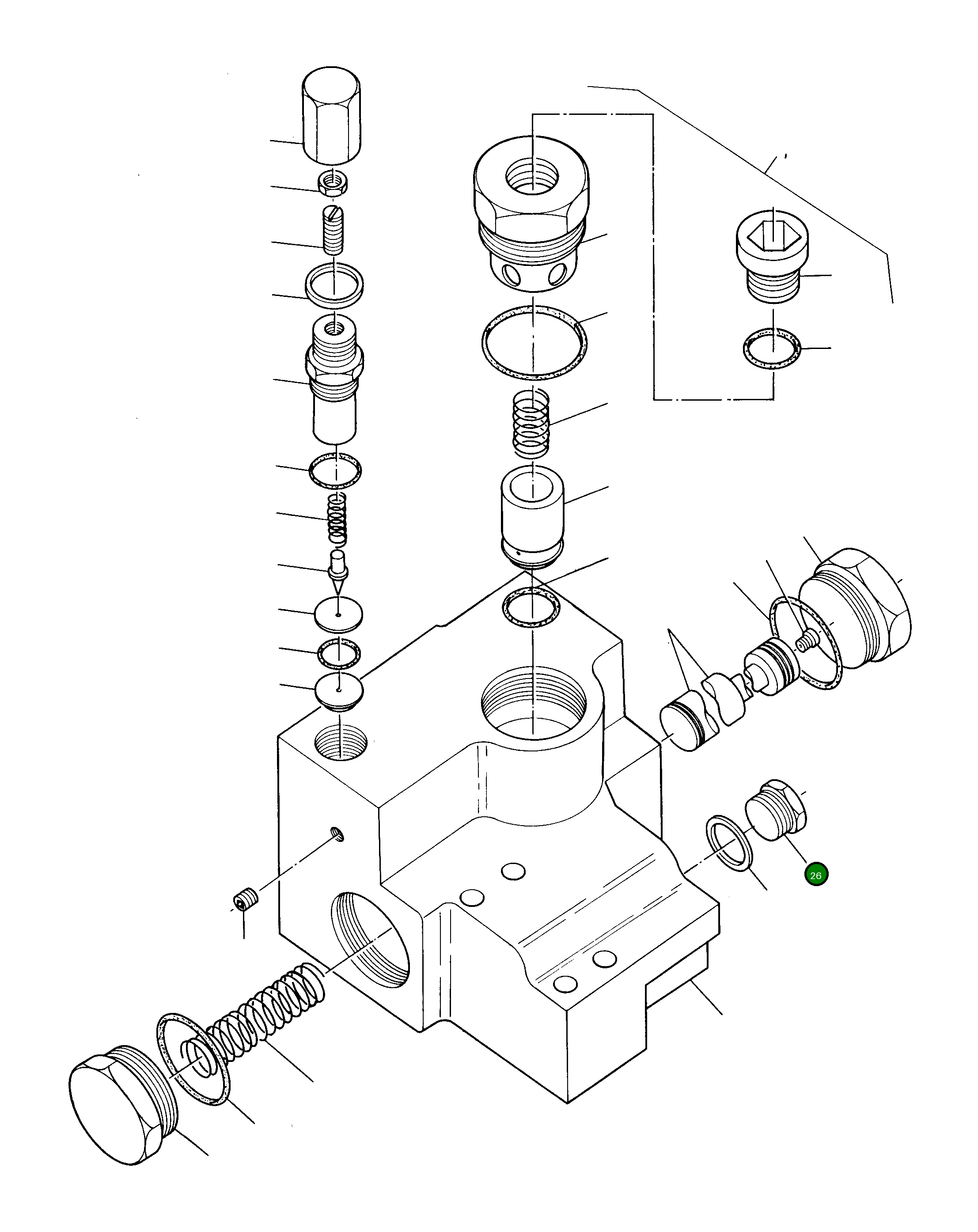 26