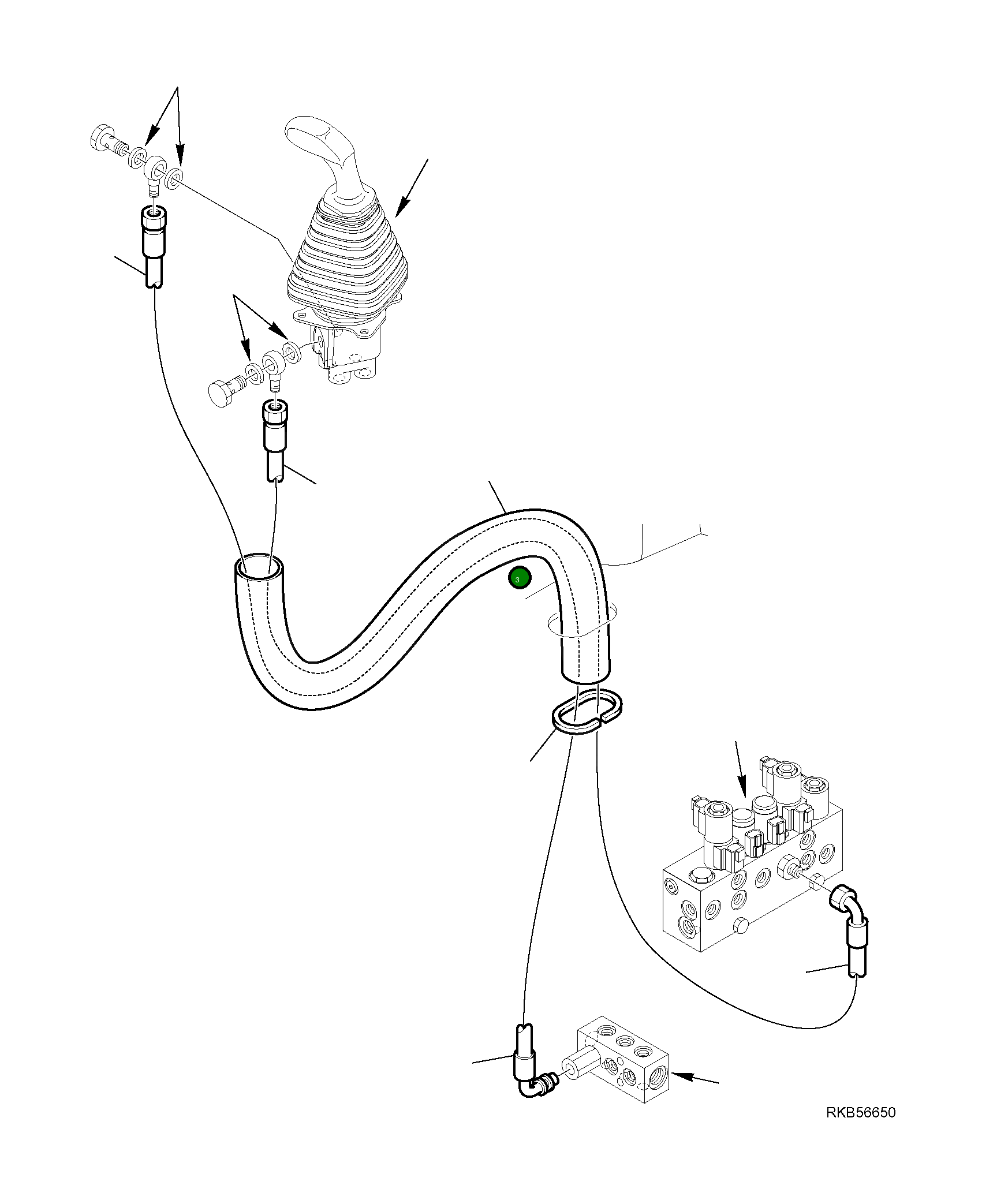 3

RKB56650