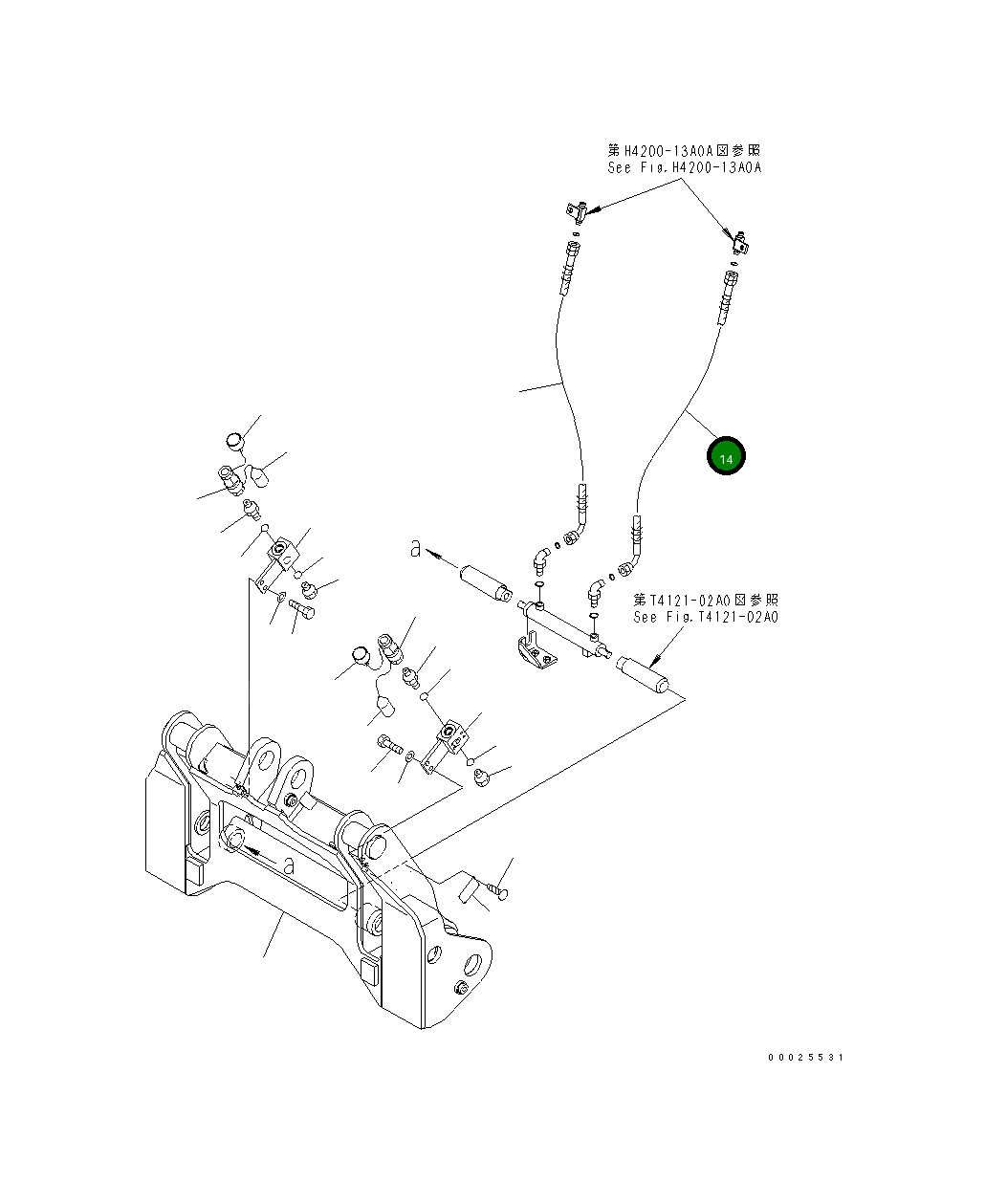 第H4200-13A0A図参照
See Fig.H4200-13A0A

14

a

第T4121-02A0図参照
See Fig.T4121-02A0

a

00025531