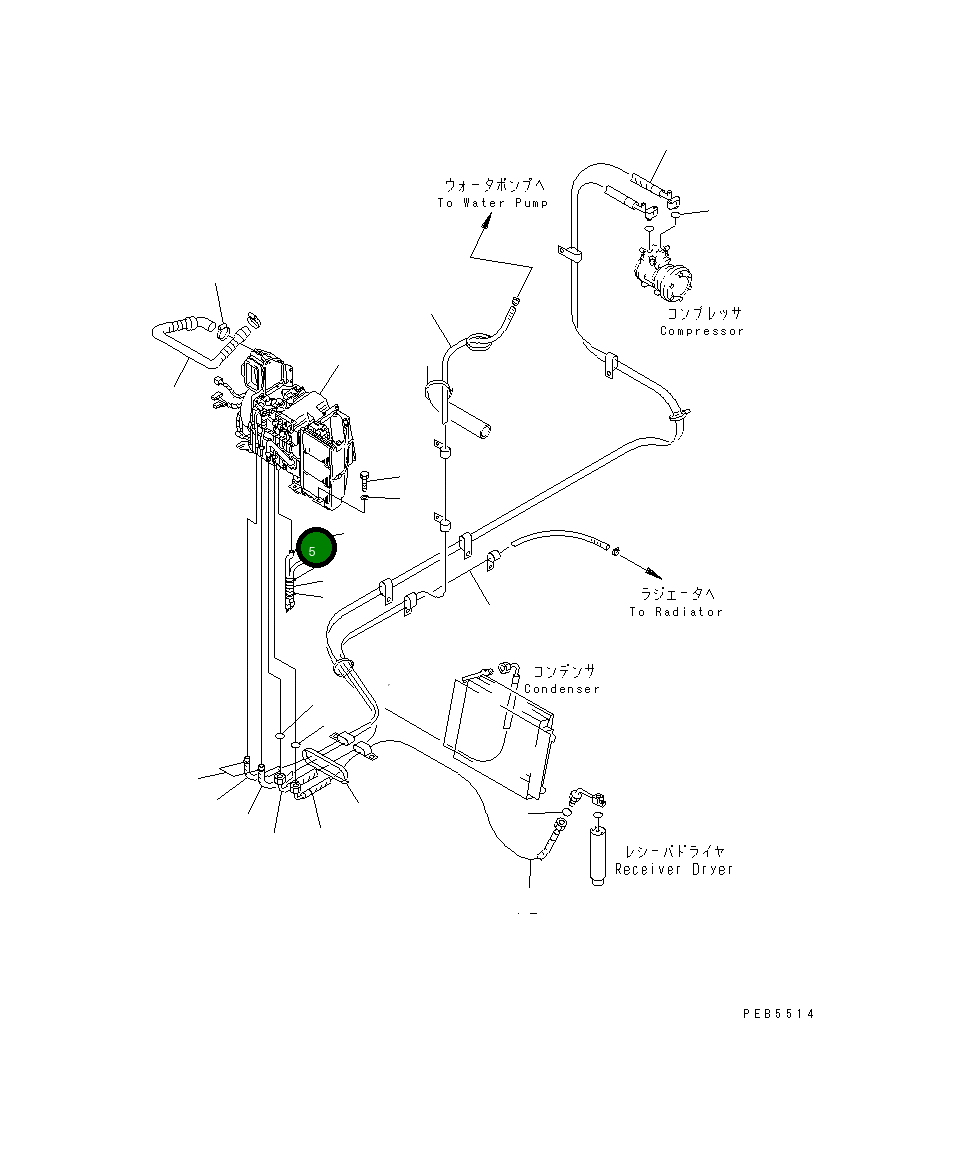 ウォータポンプへ
To Water Pump

コンプレッサ
Compressor

5

ラジエータへ
To Radiator

コンデンサ
Condenser

レシーバドライヤ
Receiver Dryer

PEB5514