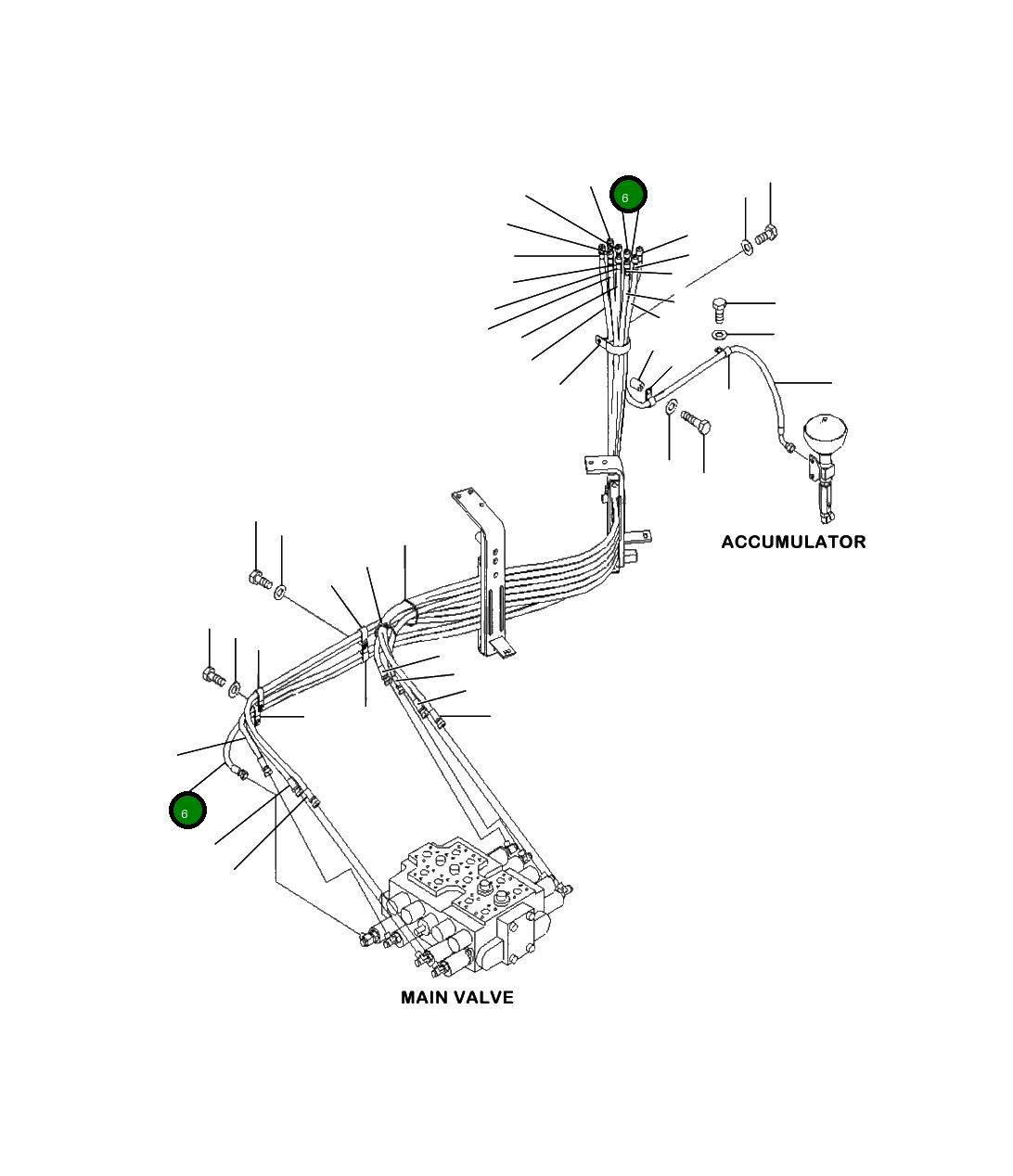 6

ACCUMULATOR

6

MAIN VALVE