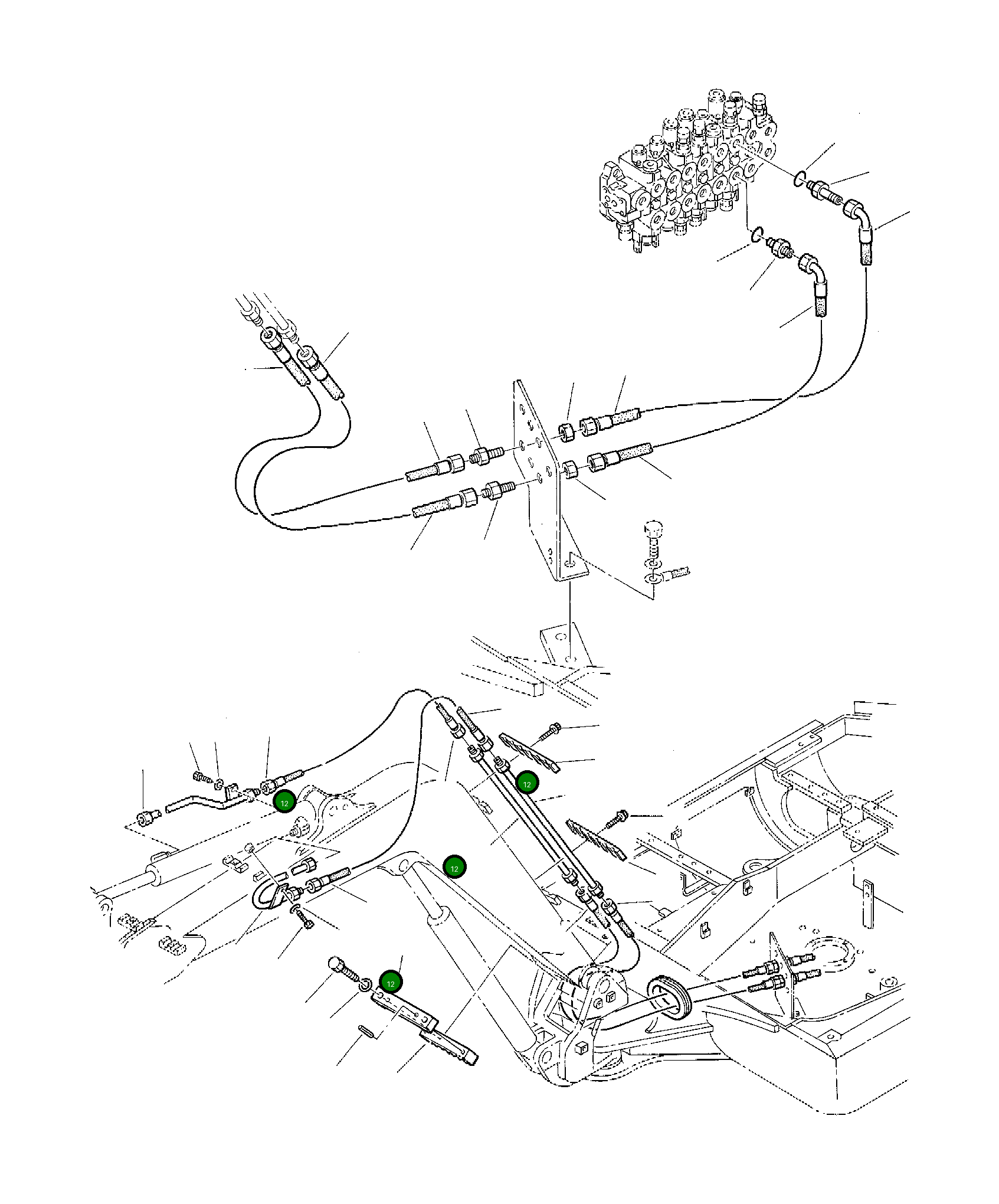 12
12
12
12