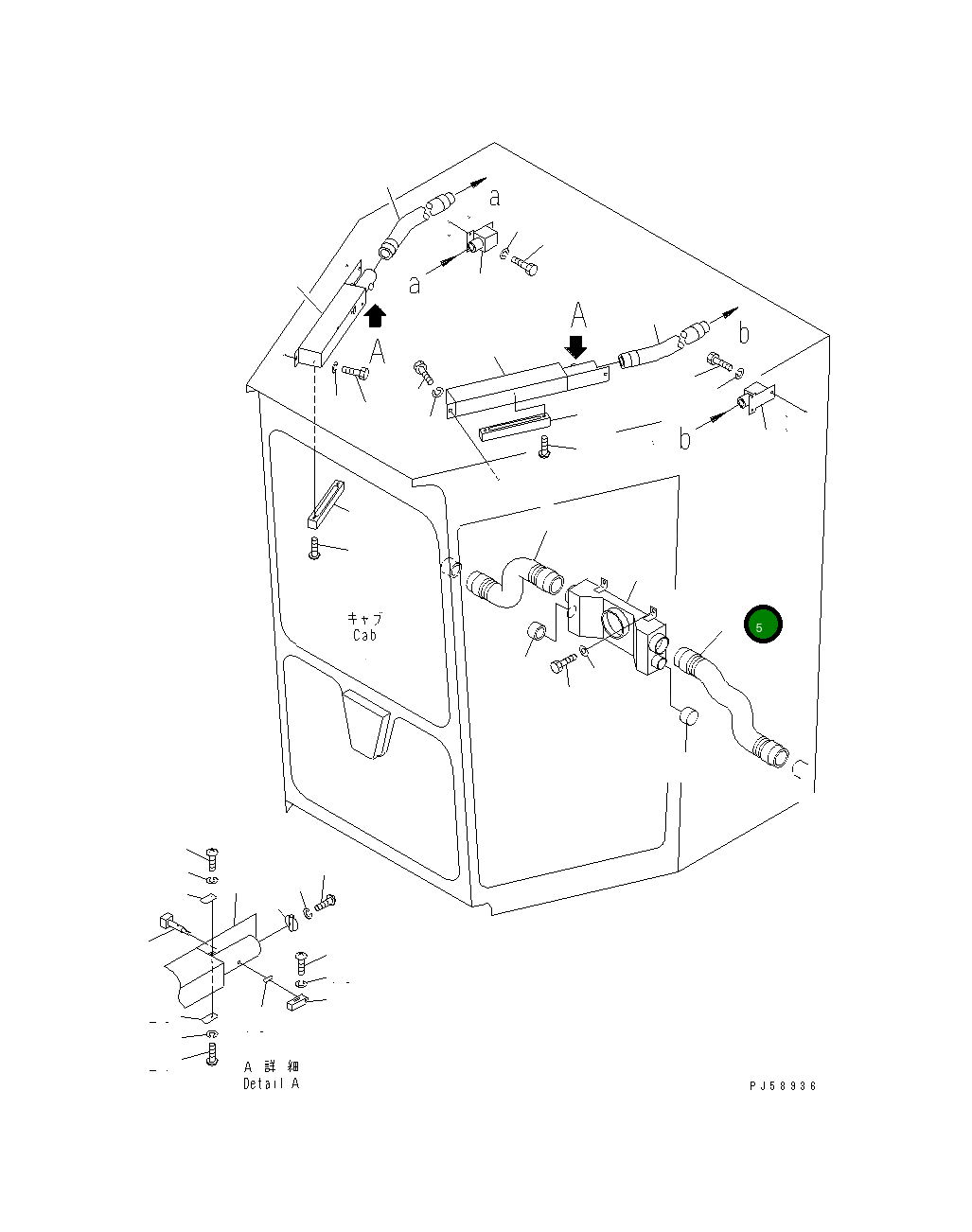 a
a
A
A
b
b
キャブ
Cab
5
A 詳 細
Detail A
PJ58936