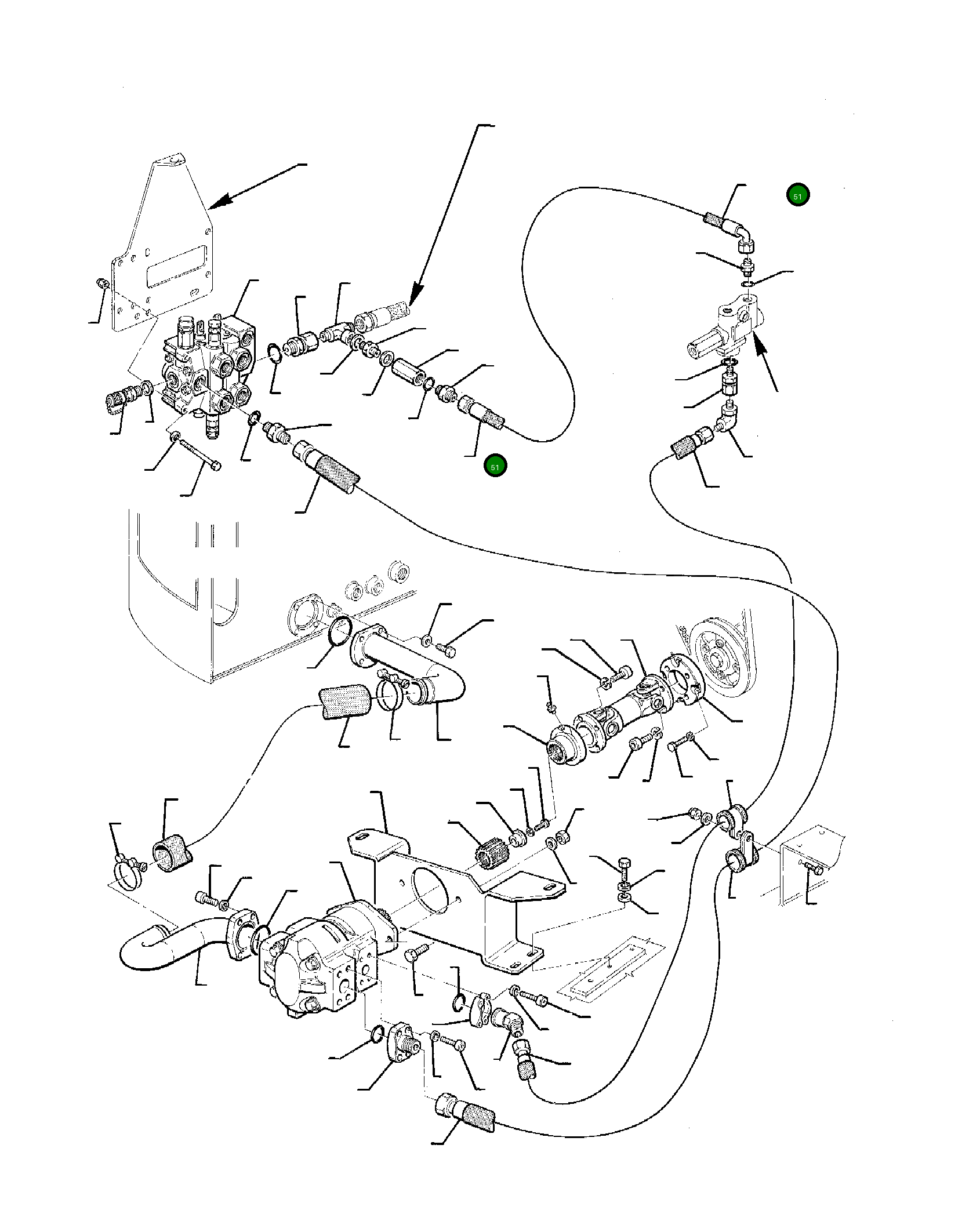 51

51