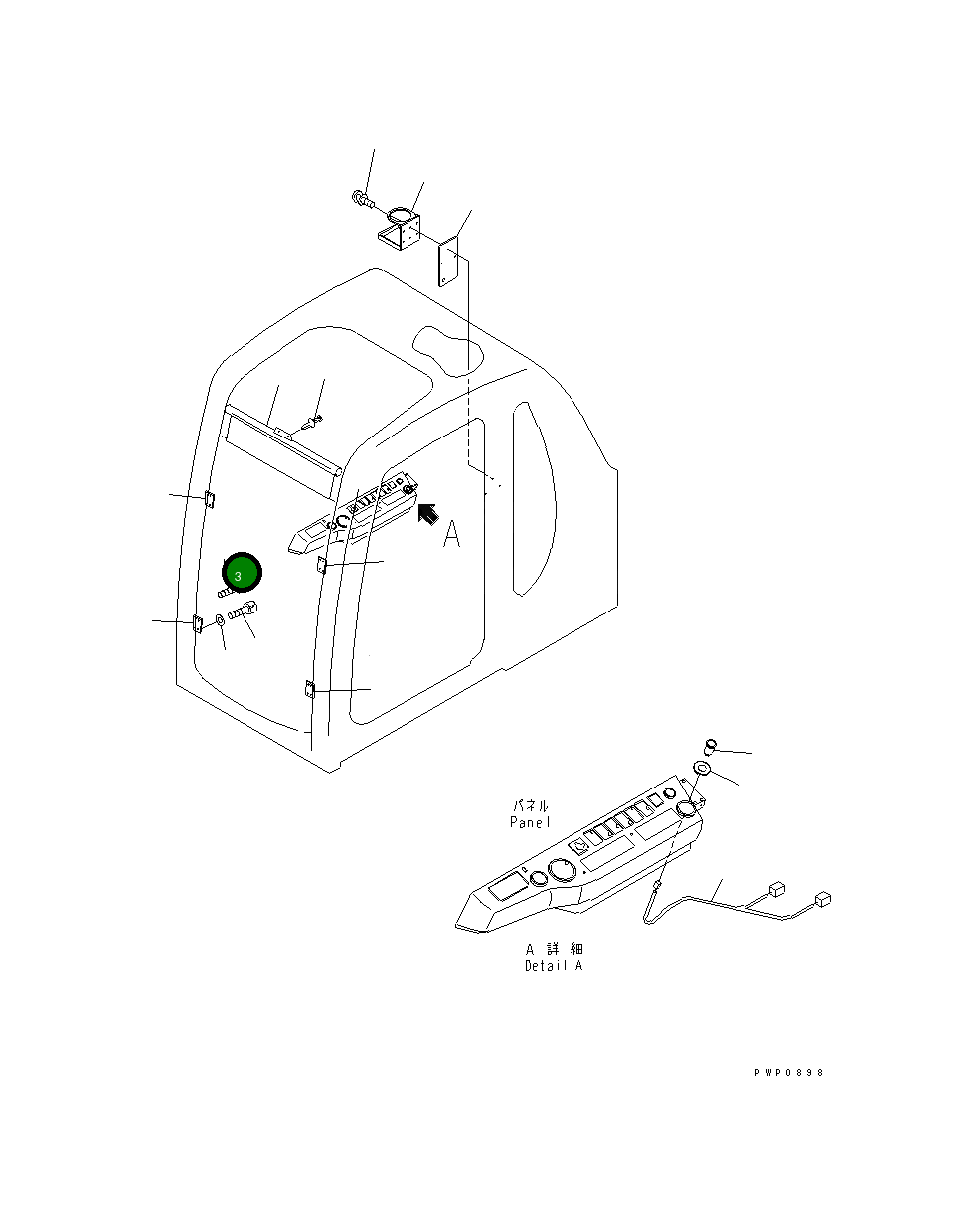 3

A

パネル
Panel

A 詳 細
Detail A

PWP0898