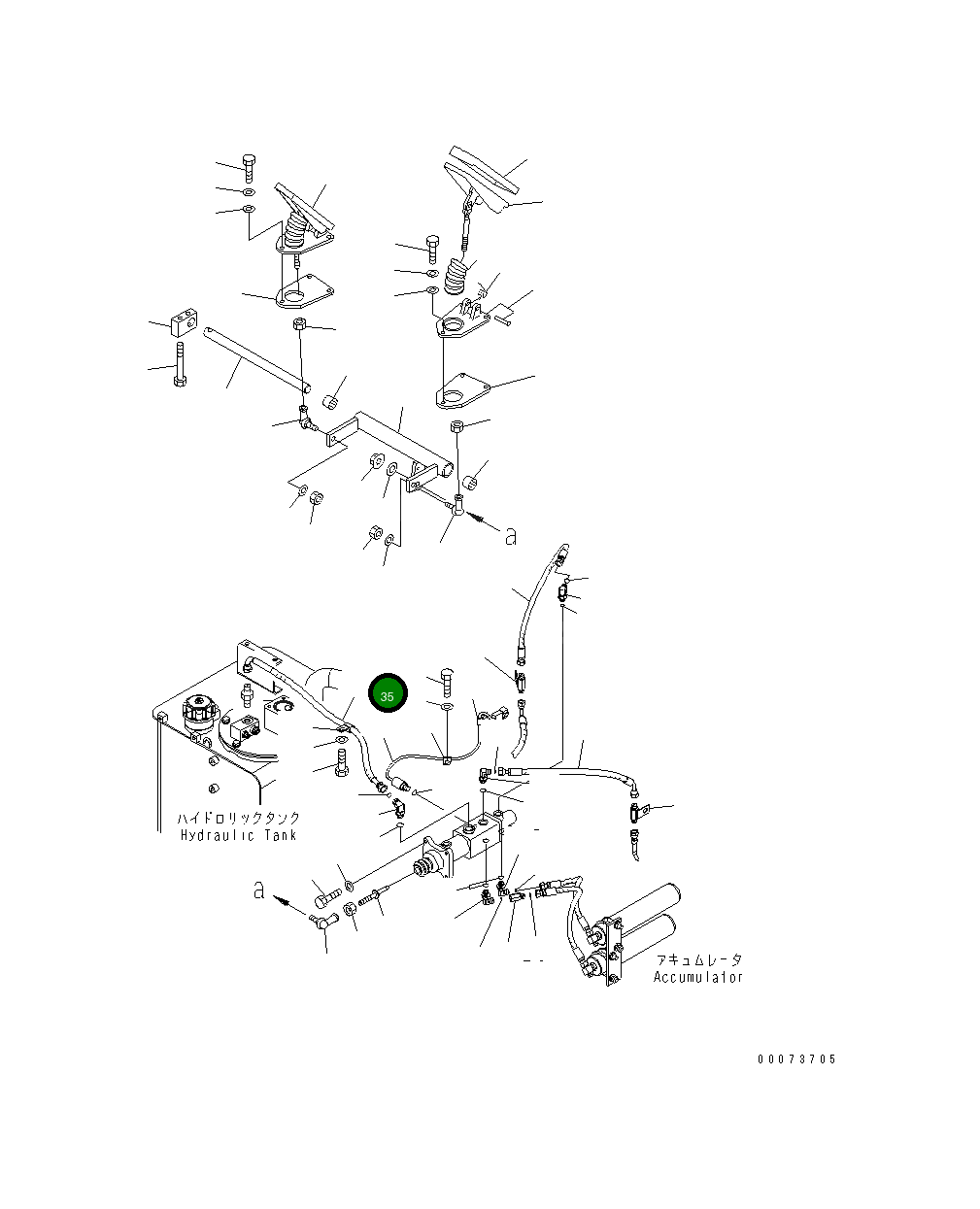 a

35

ハイドロリックタンク
Hydraulic Tank

a

アキュムレータ
Accumulator

00073705