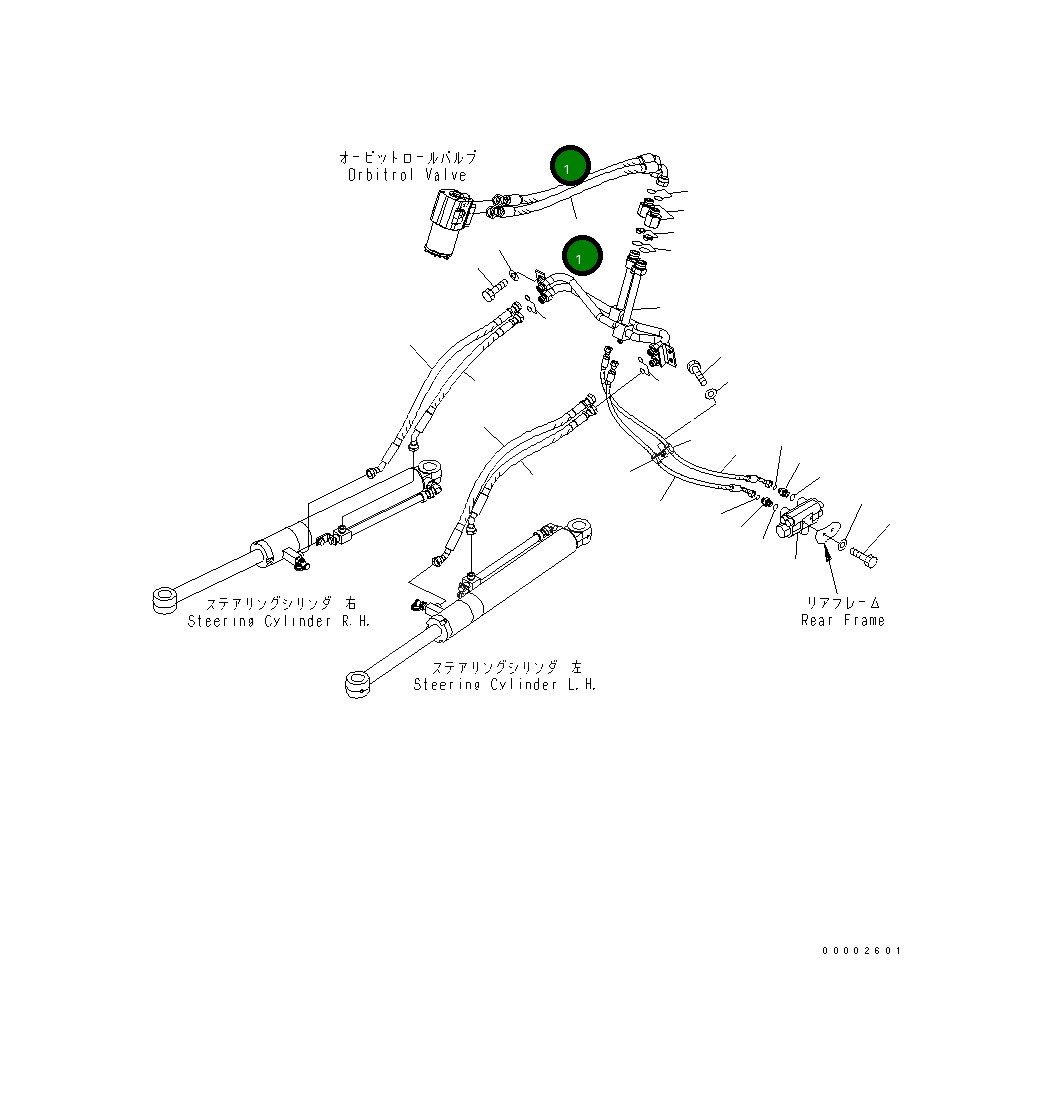 オービットロールバルブ
Orbitrol Valve

1

1

ステアリングシリンダ 右
Steering Cylinder R.H.

ステアリングシリンダ 左
Steering Cylinder L.H.

リアフレーム
Rear Frame

00002601