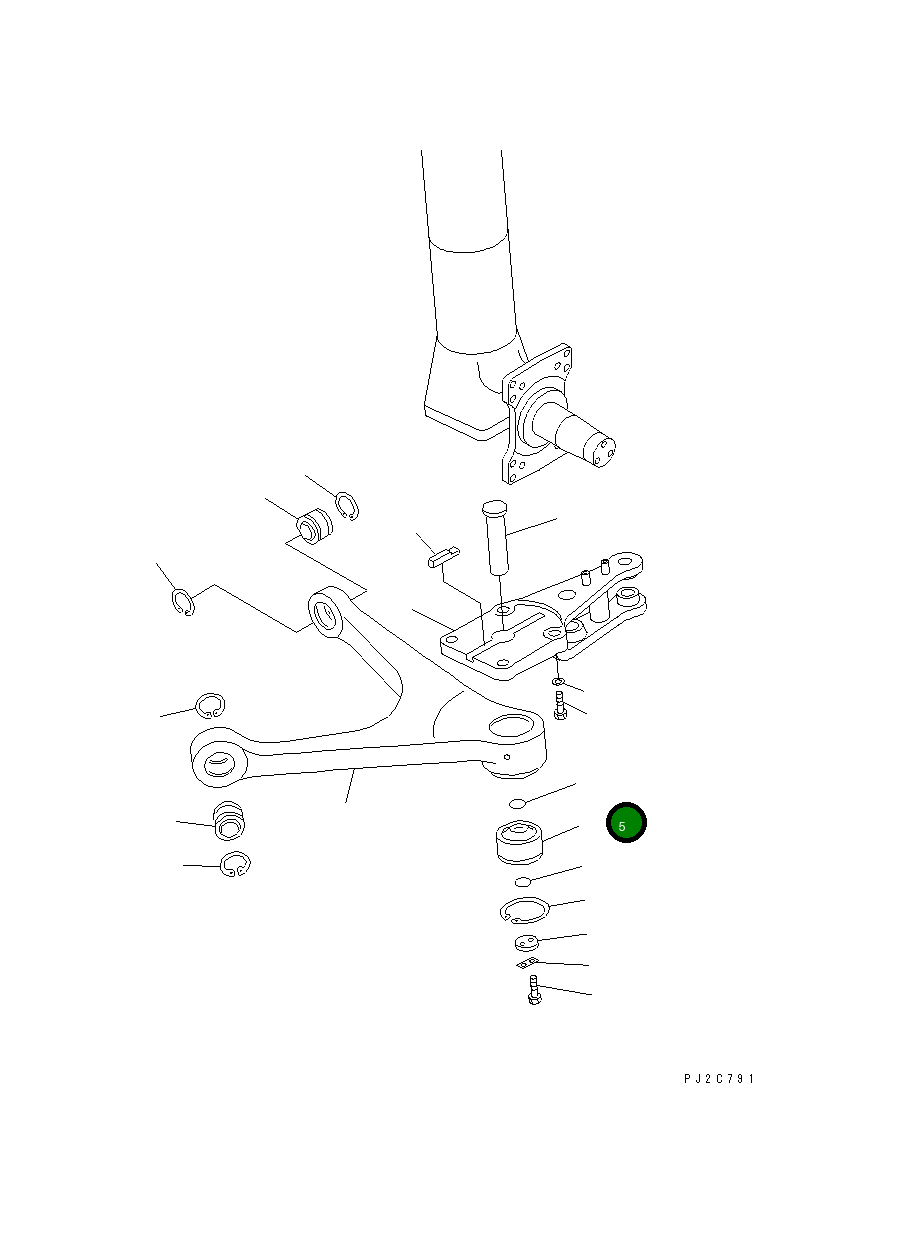 5

PJ2C791