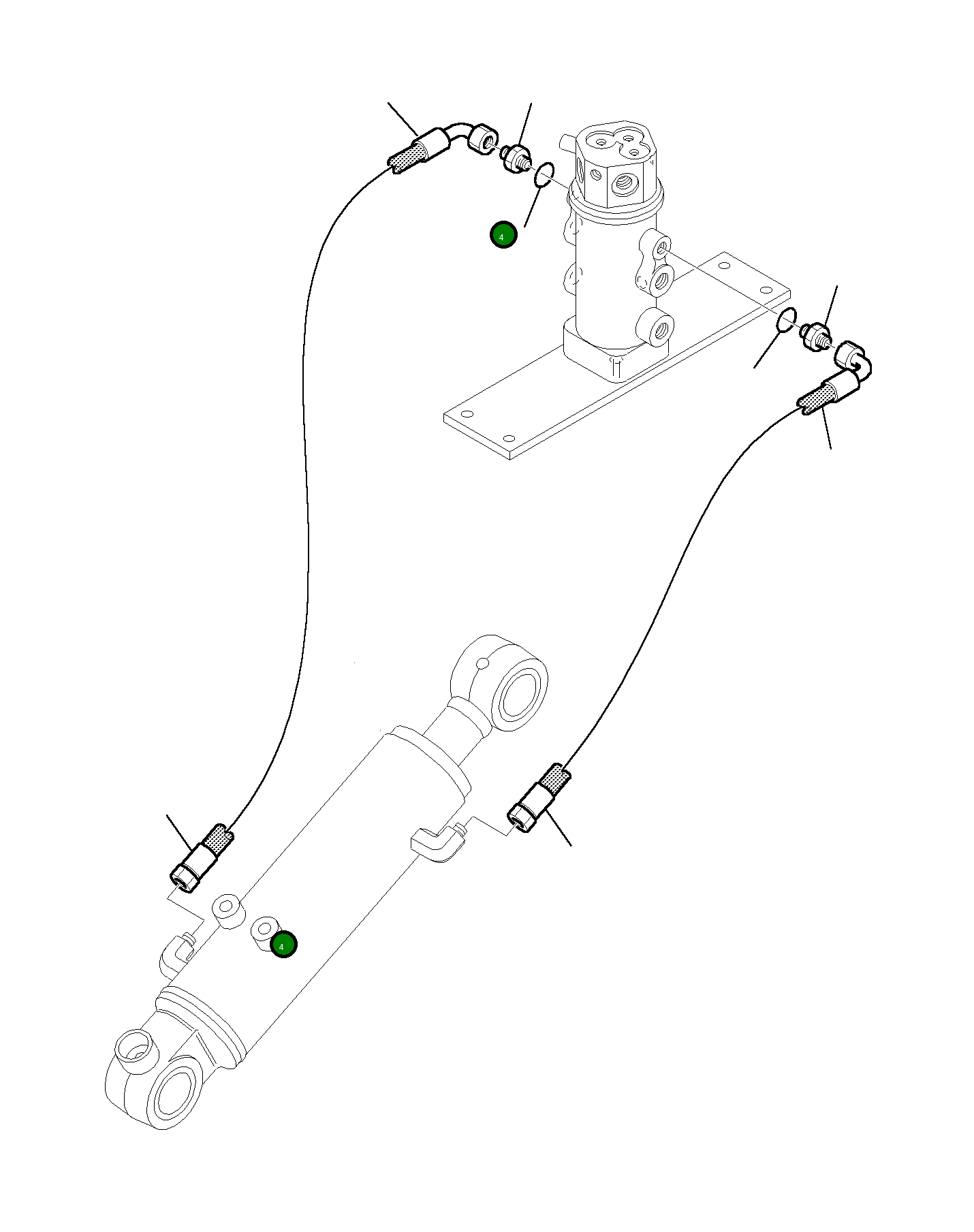 4

4