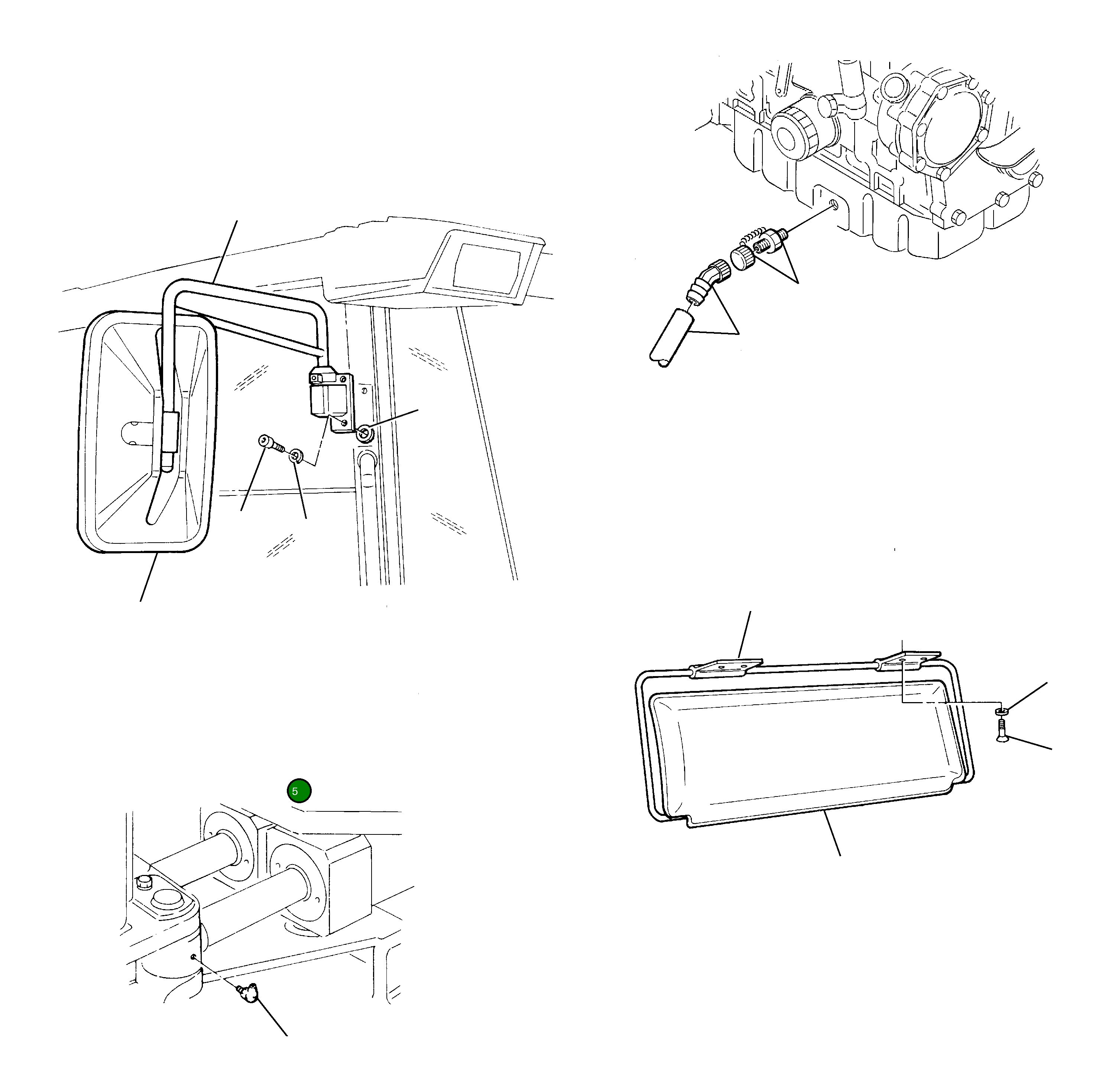 5