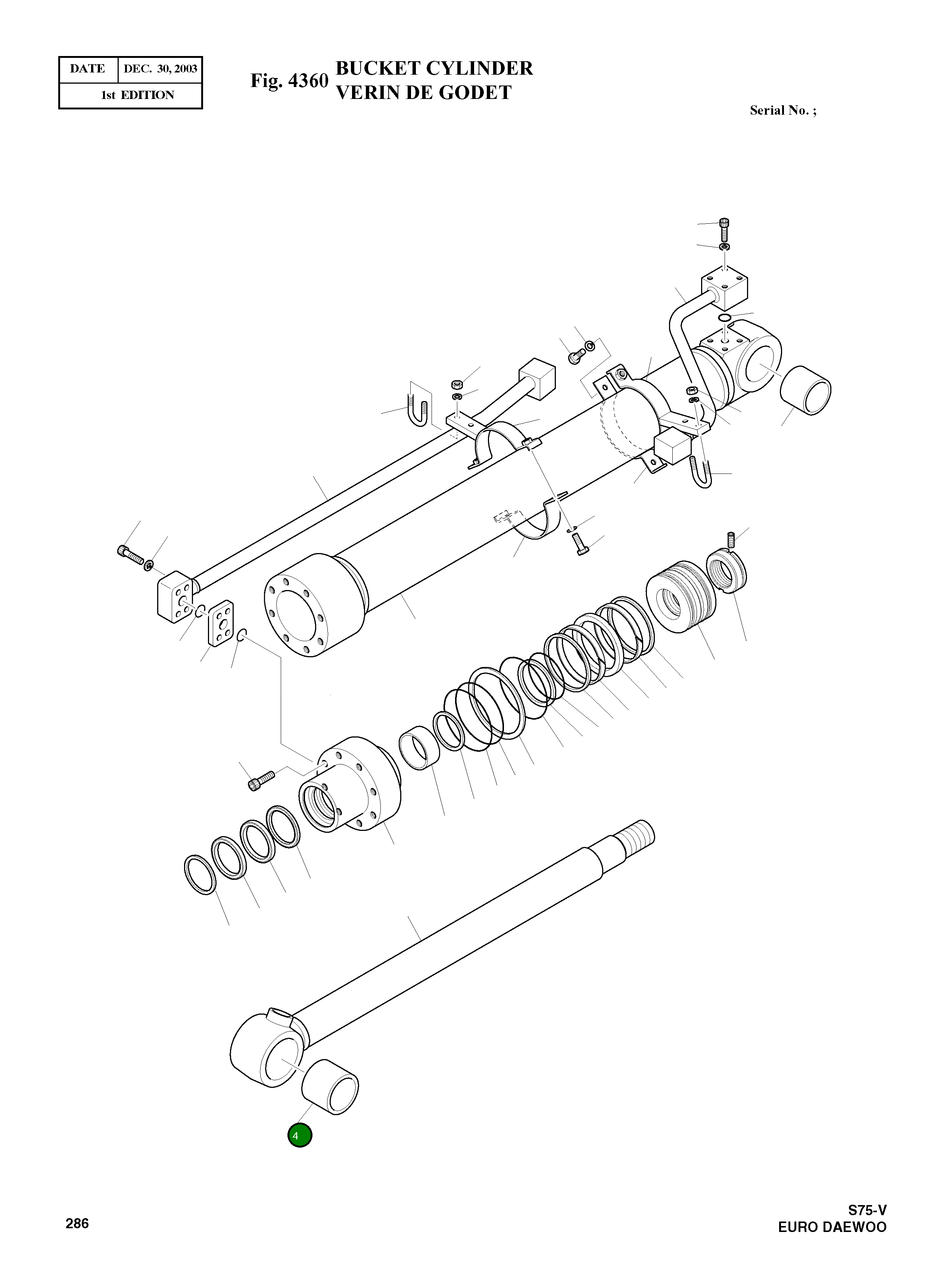 | DATE | DEC. 30, 2003 |
|---|---|
| 1st EDITION | |

Fig. 4360 BUCKET CYLINDER
VERIN DE GODET

Serial No. ;

4

286

S75-V
EURO DAEWOO