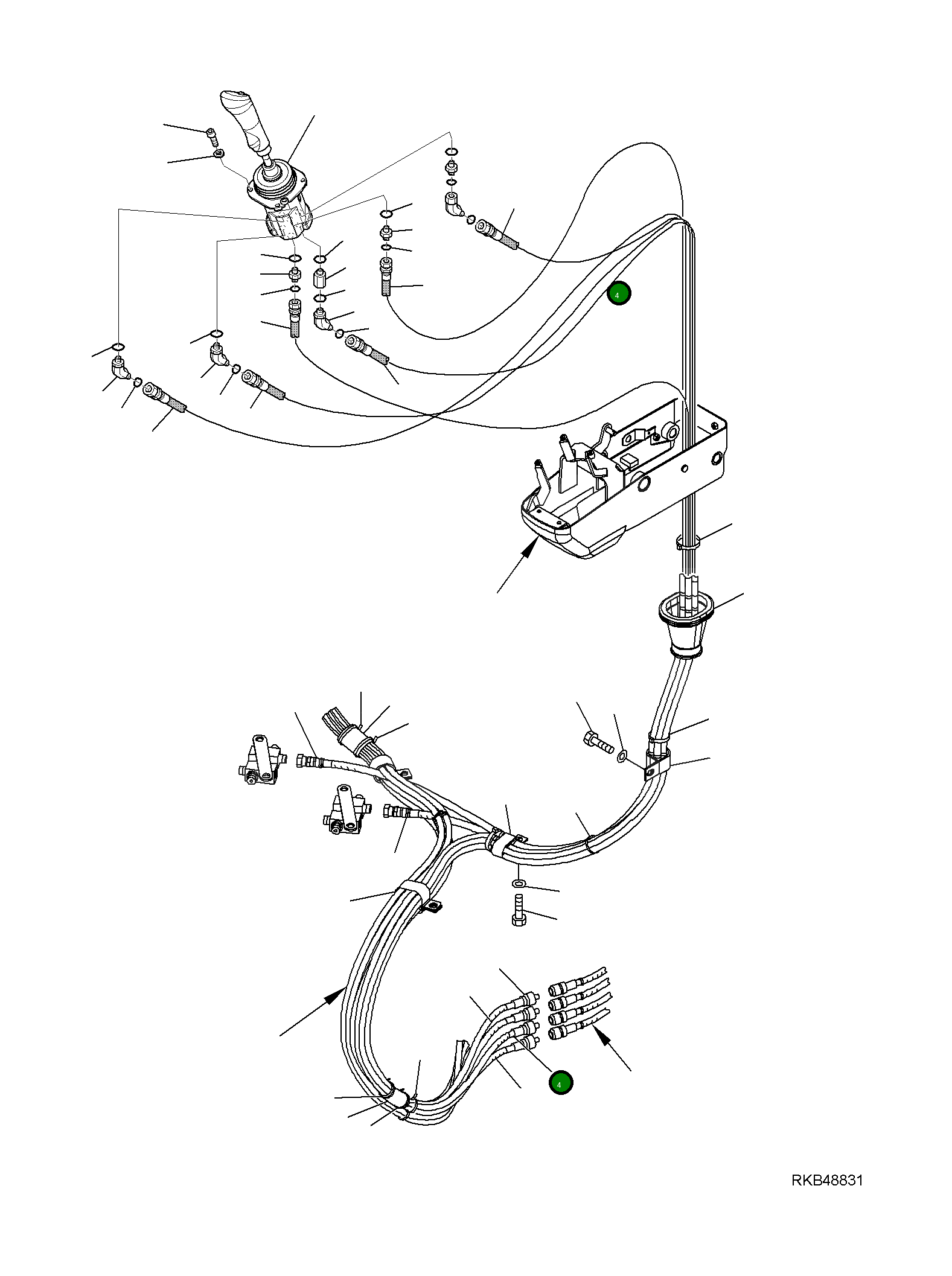 4

4

RKB48831