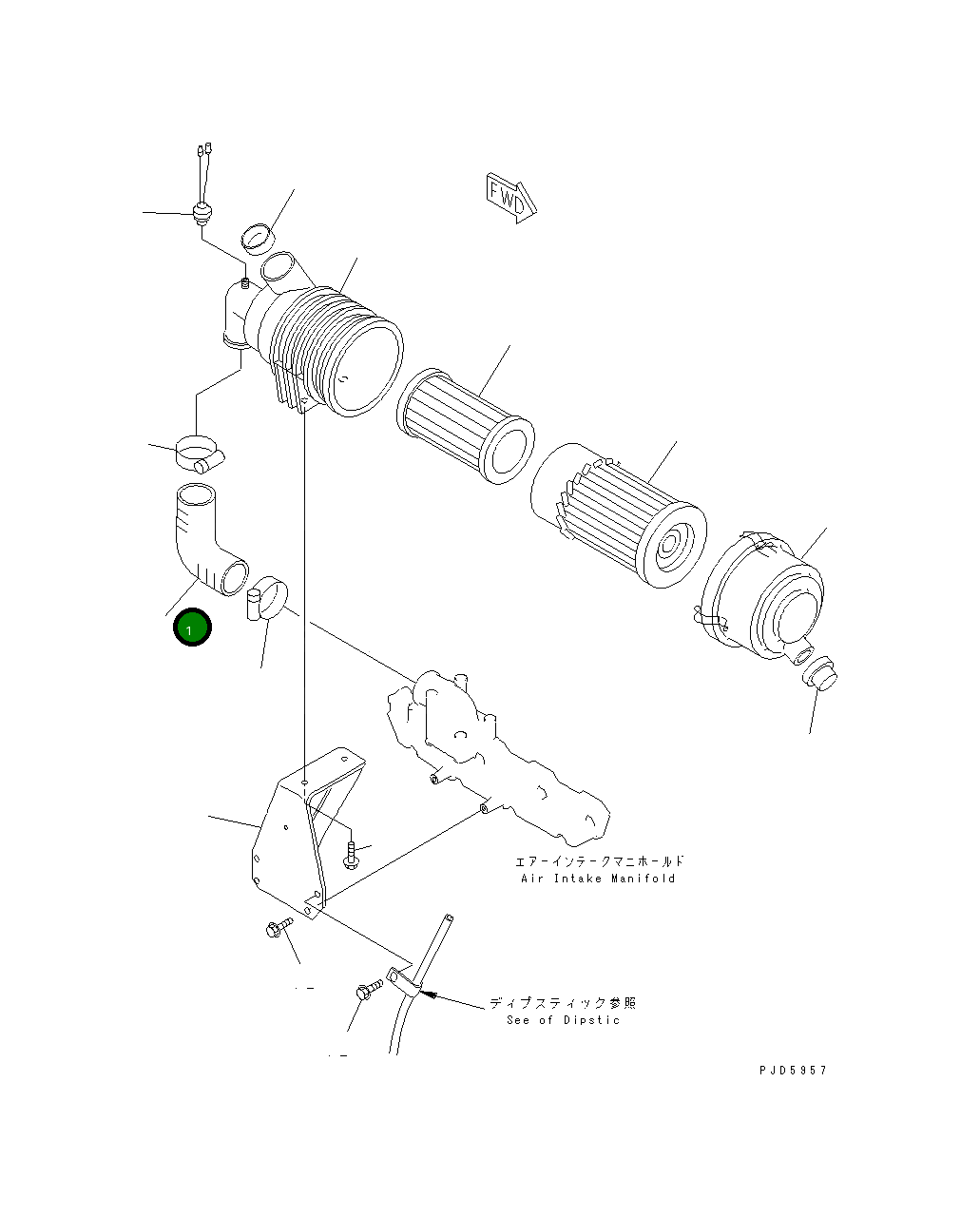 FWD

1

エアーインテークマニホールド
Air Intake Manifold

ディプスティック参照
See of Dipstic

PJD5957