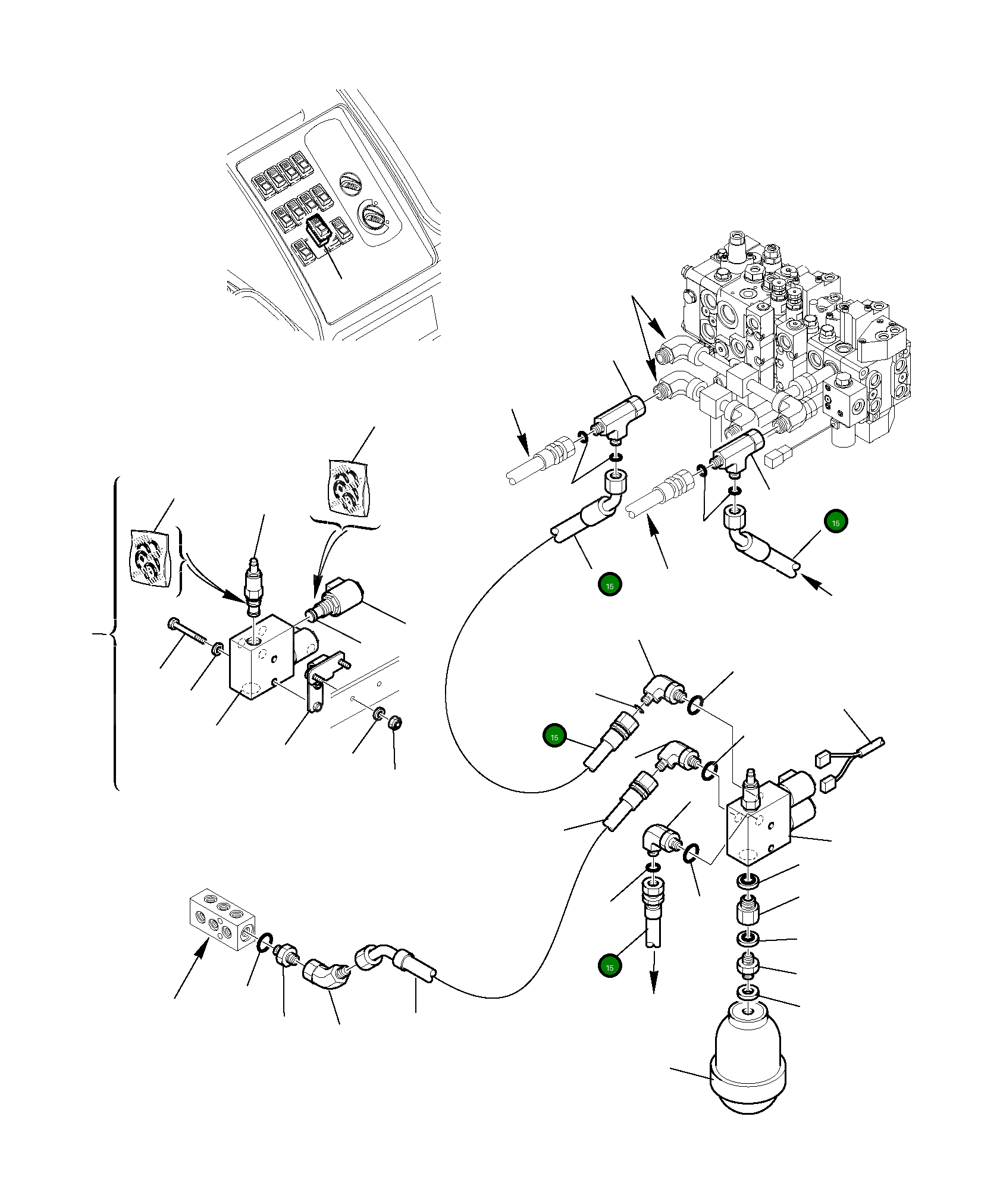 15

15

15

15