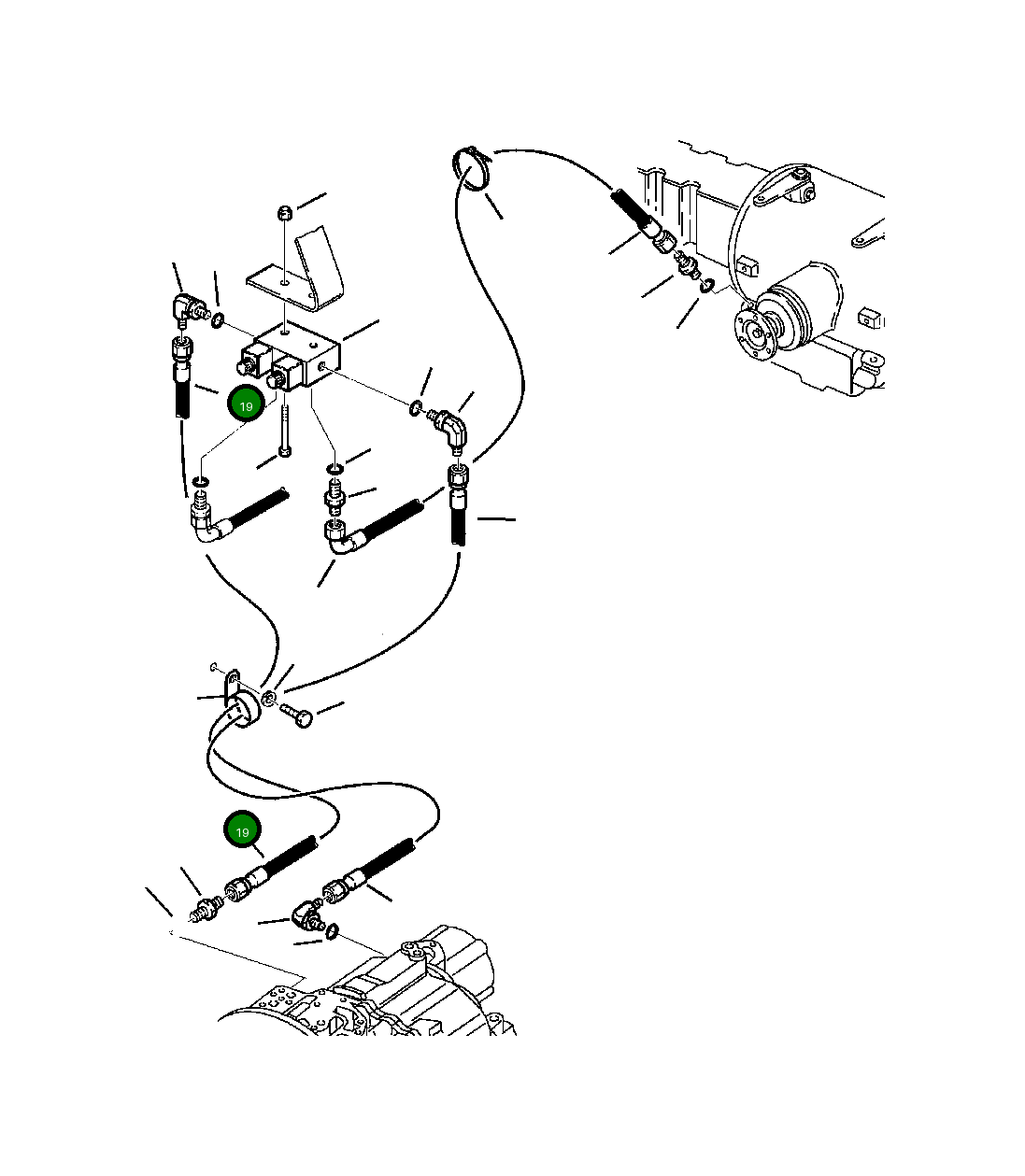 19

19