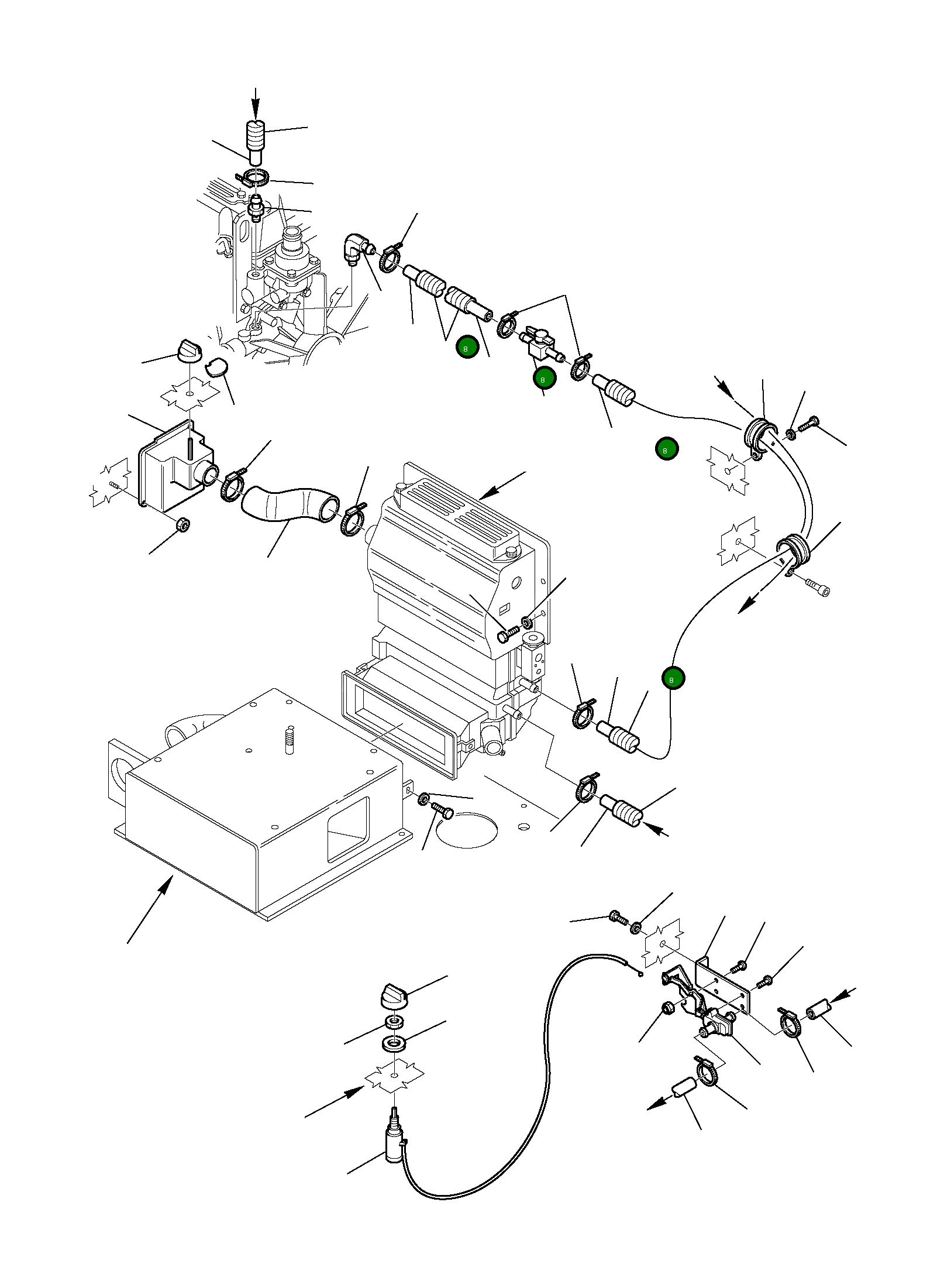 8

8

8

8