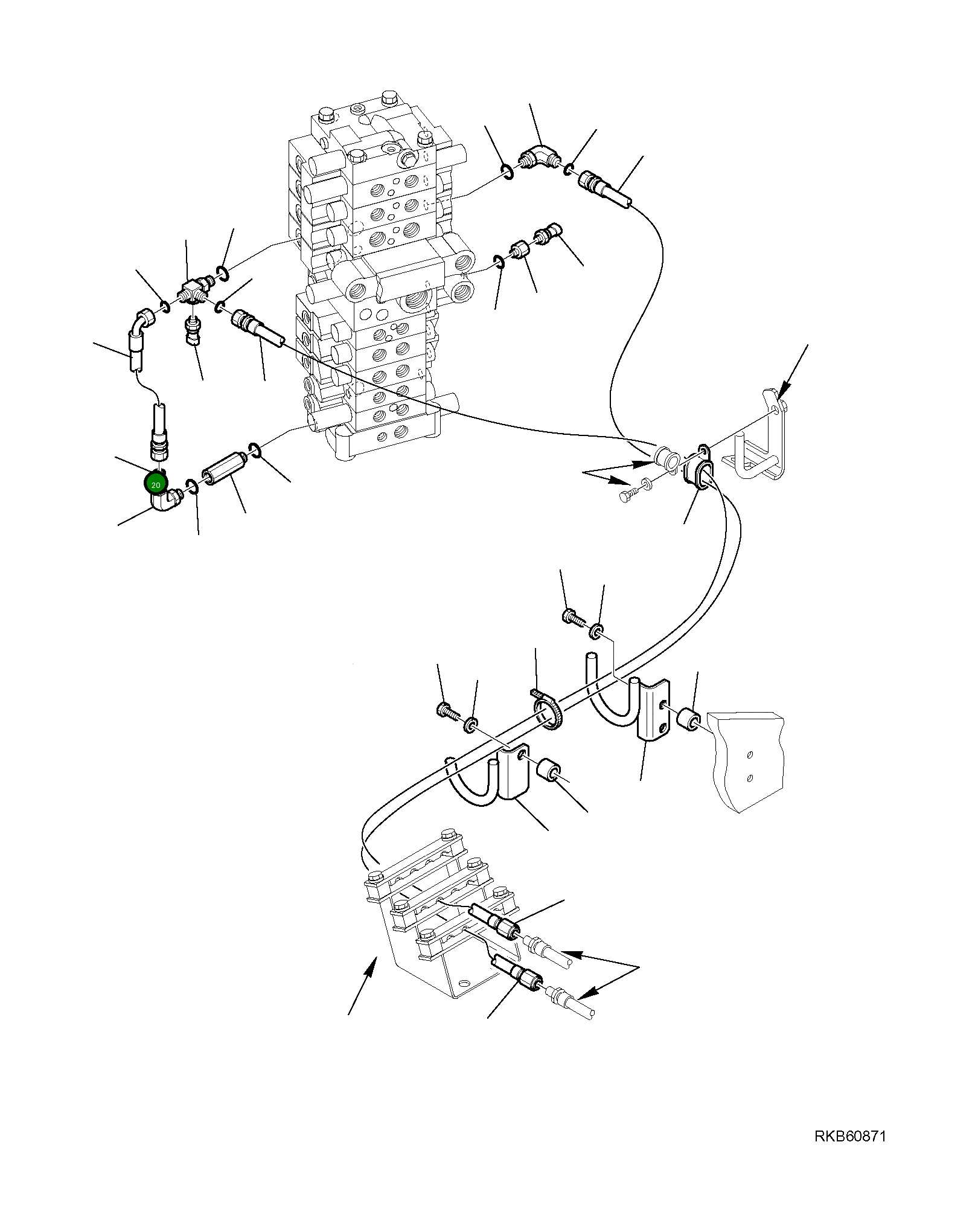 20

RKB60871