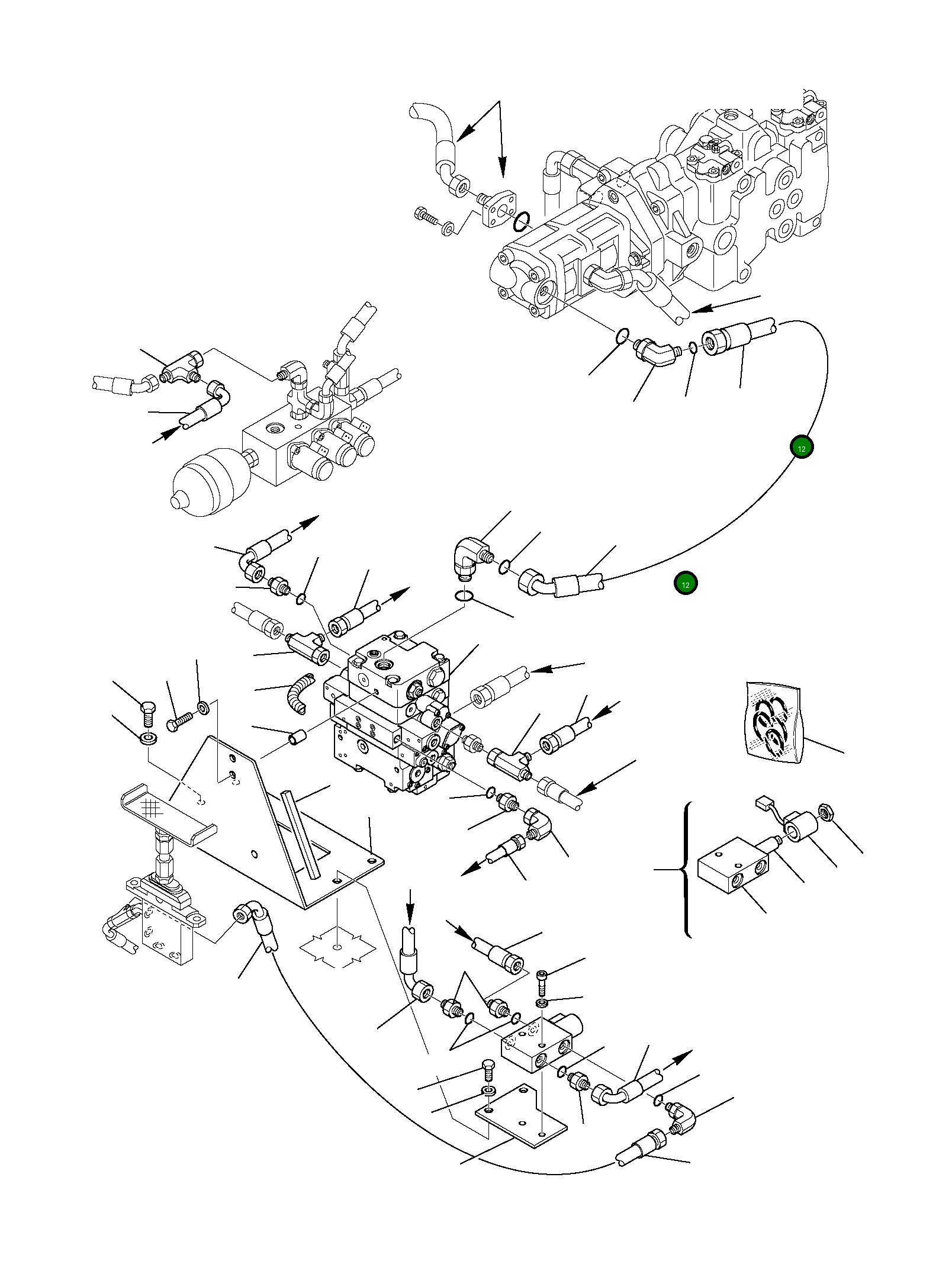 12

12