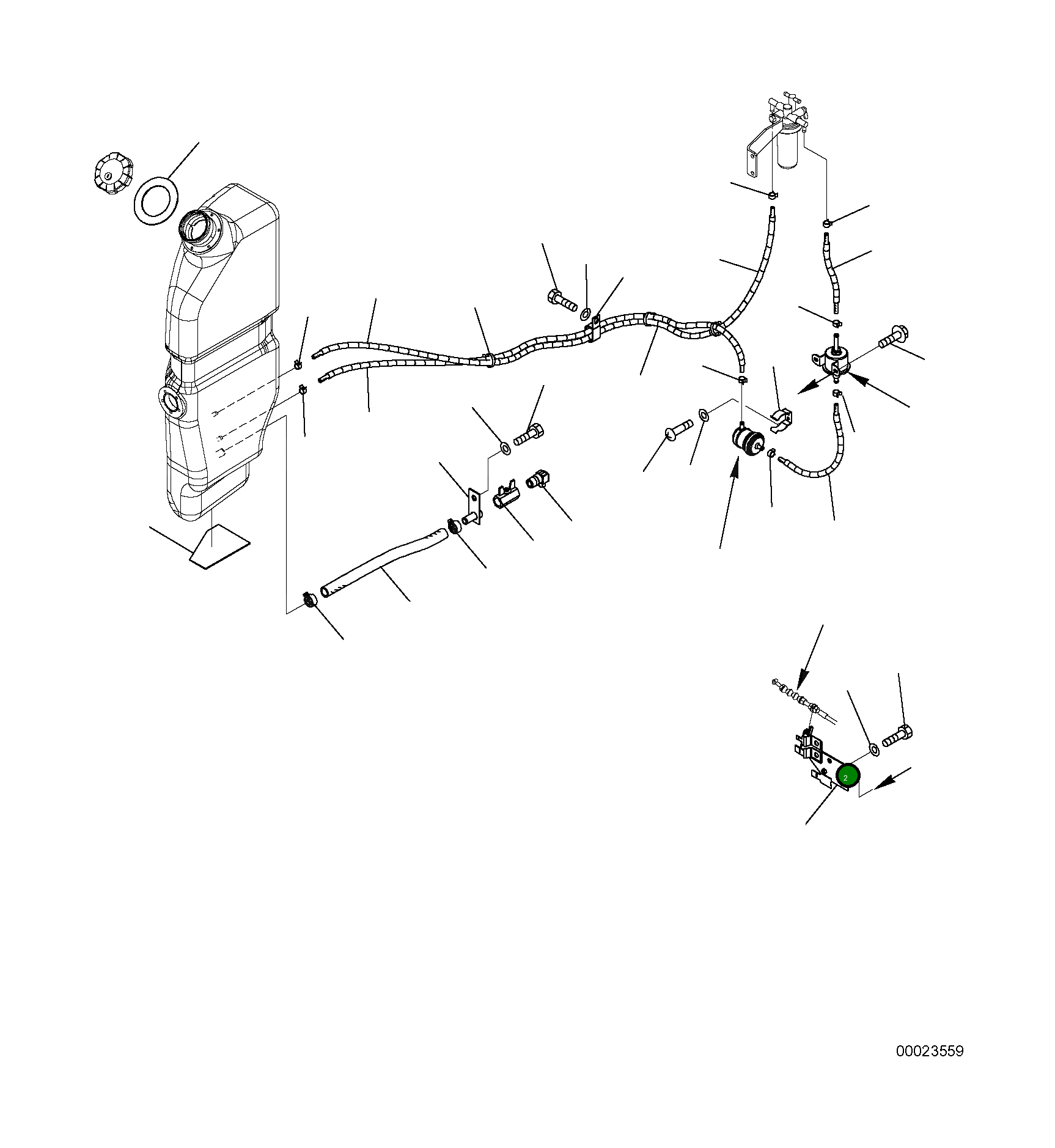 2

00023559