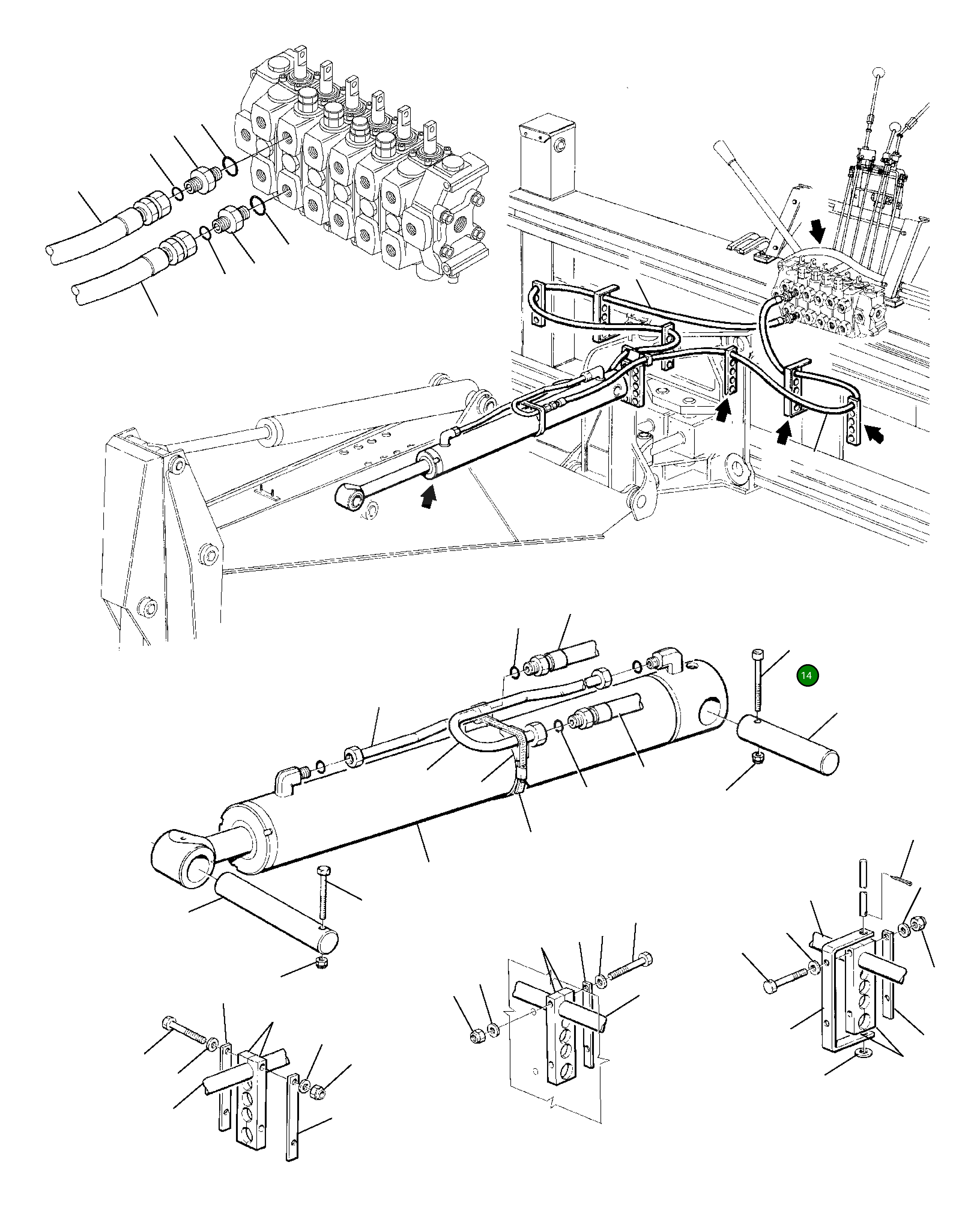 14