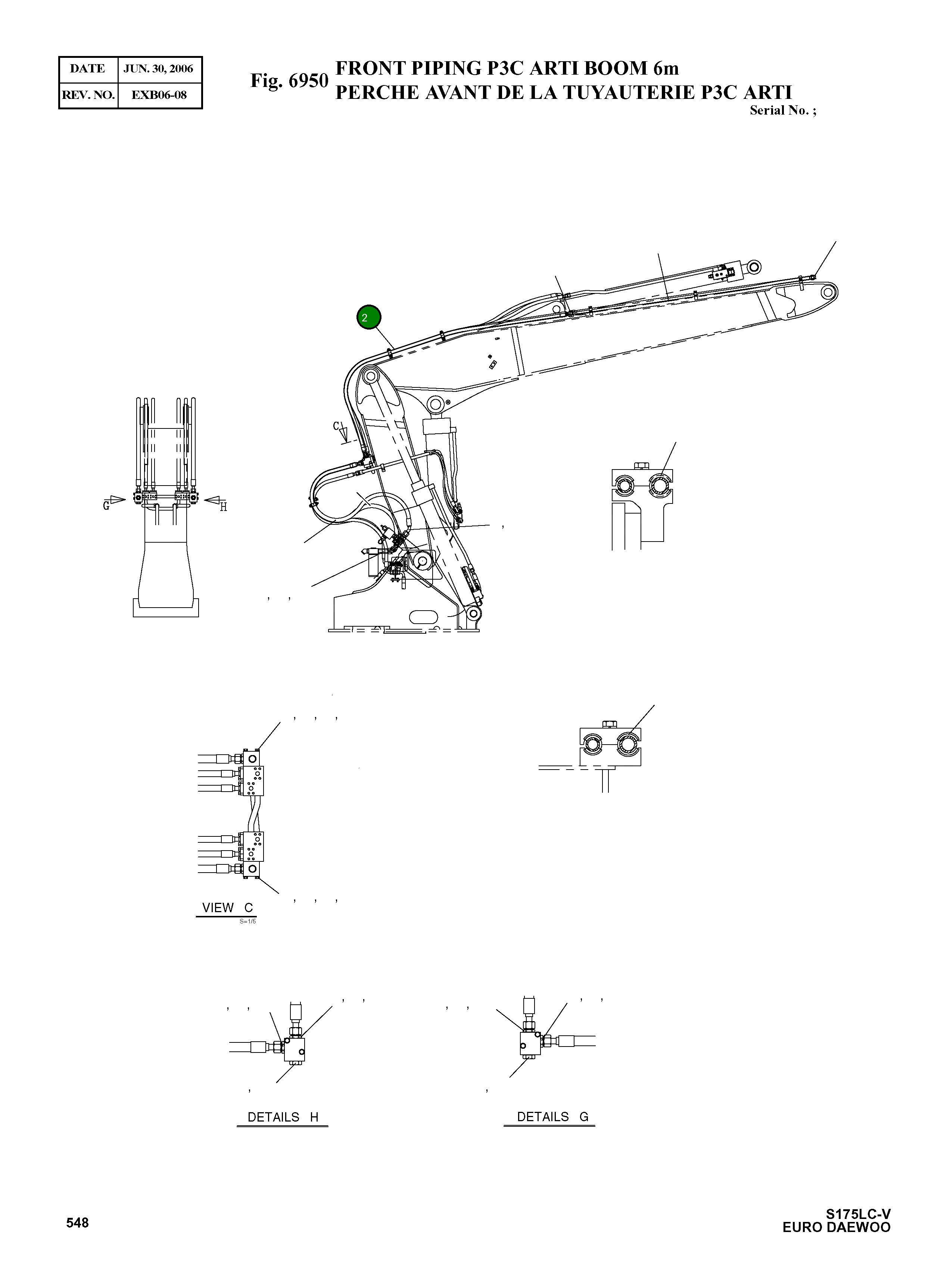 | DATE | JUN. 30, 2006 |
|---|---|
| REV. NO. | EXB06-08 |

Fig. 6950 FRONT PIPING P3C ARTI BOOM 6m
PERCHE AVANT DE LA TUYAUTERIE P3C ARTI
Serial No. ;

2

C

G

H

VIEW C
S=1/5

DETAILS H

DETAILS G

548

S175LC-V
EURO DAEWOO