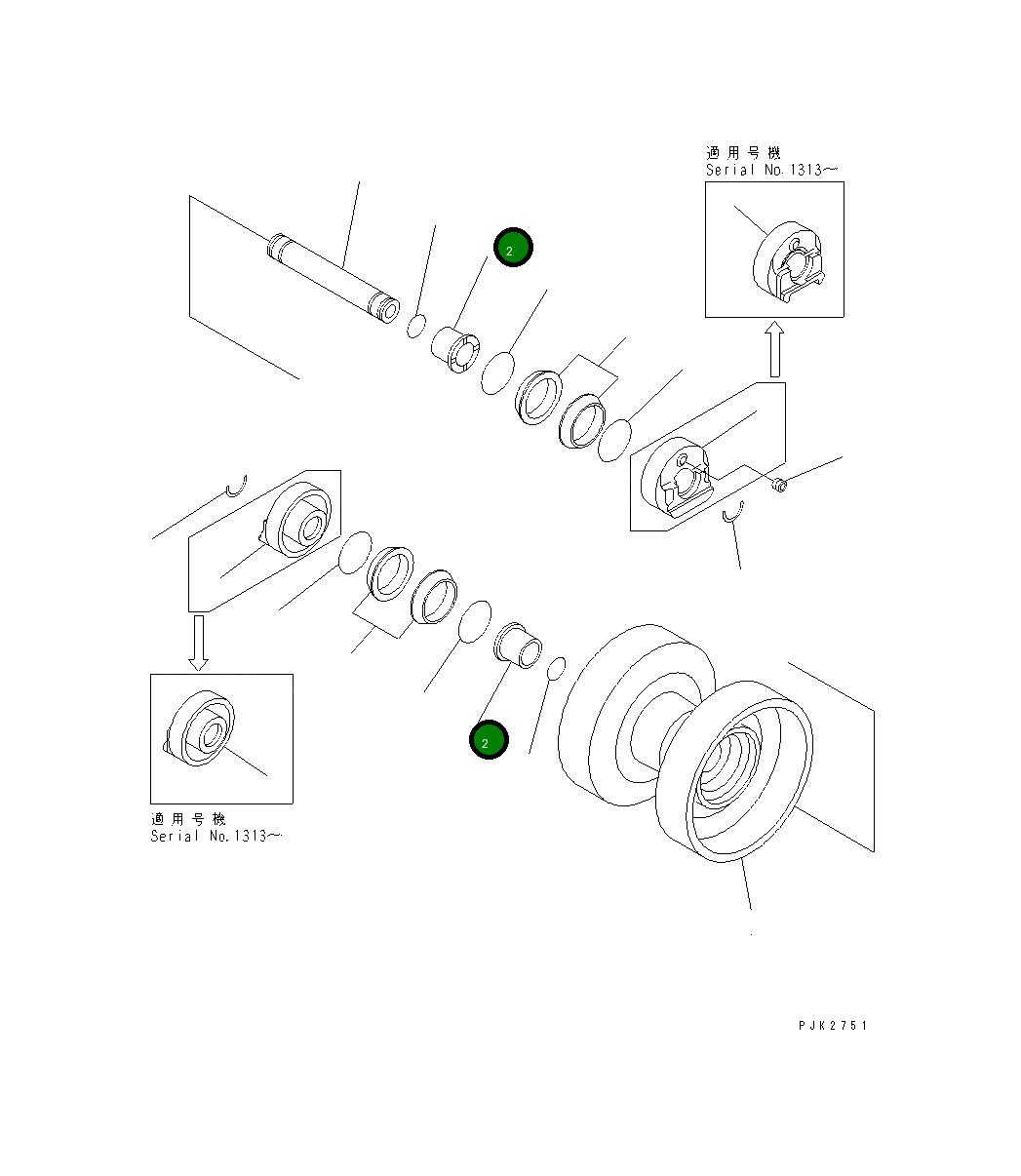 適用号機
Serial No.1313～

2

2

適用号機
Serial No.1313～

PJK2751