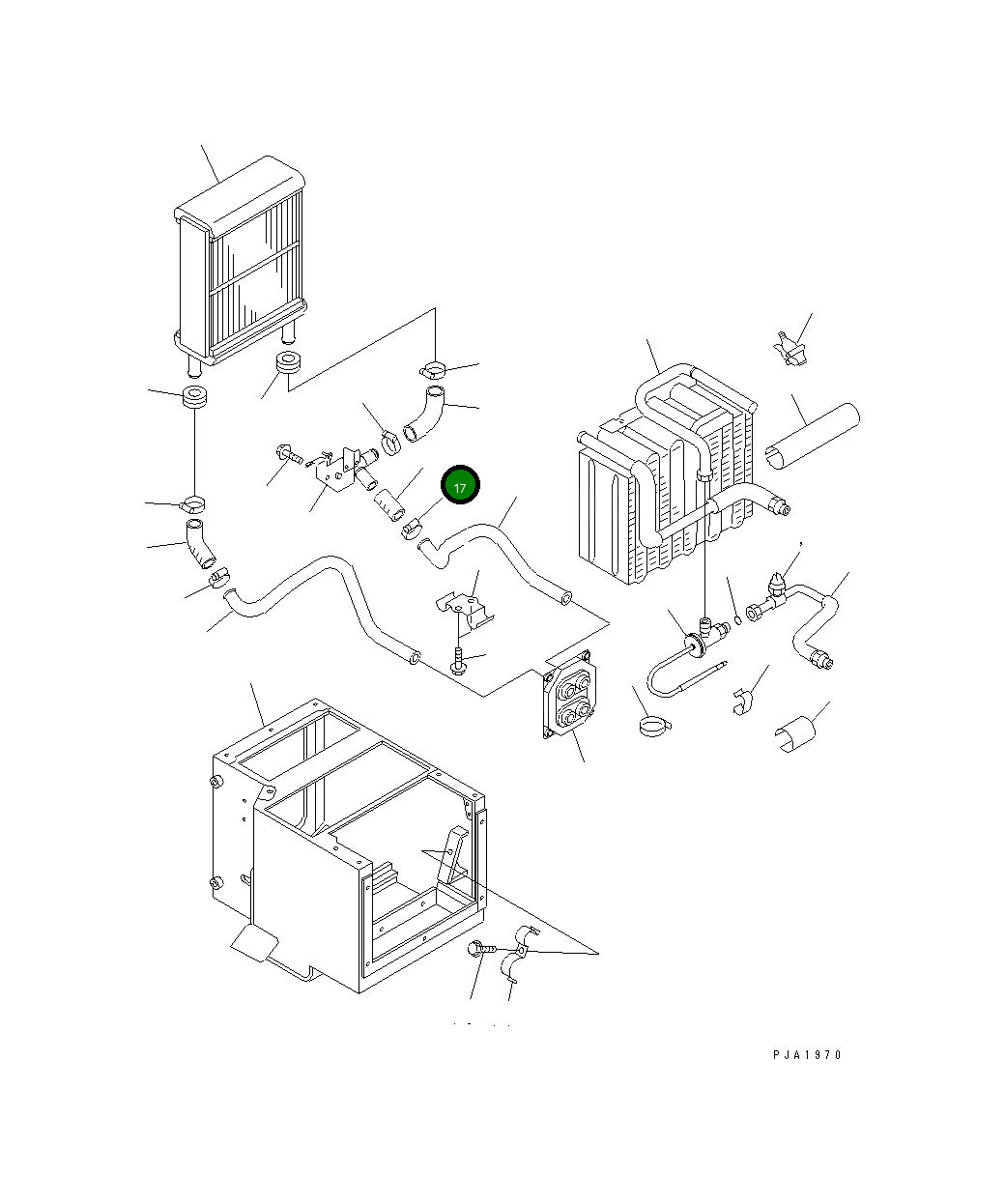 17

PJA1970