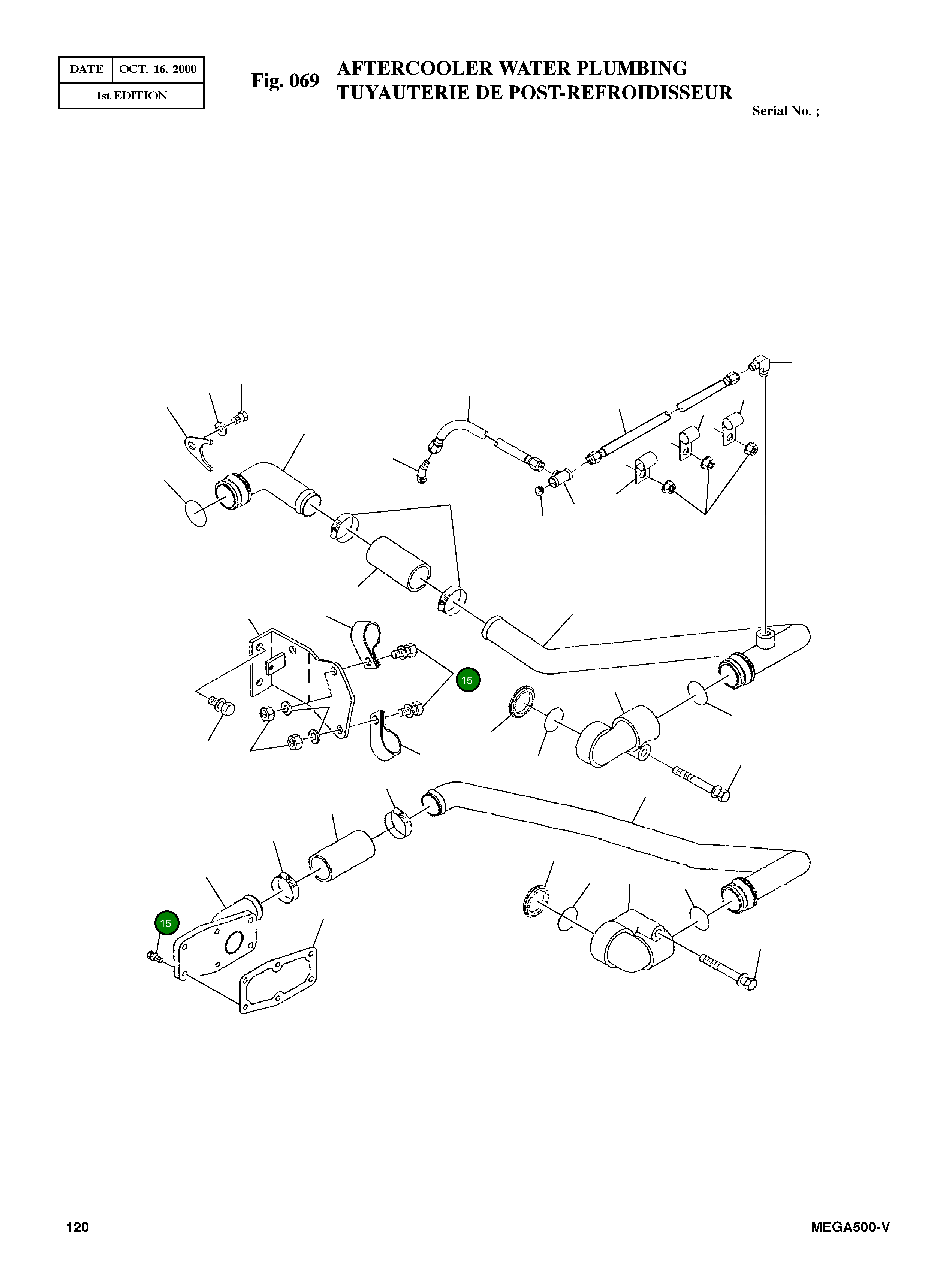 | DATE | OCT. 16, 2000 |
|---|---|
| 1st EDITION | |

Fig. 069 AFTERCOOLER WATER PLUMBING
TUYAUTERIE DE POST-REFROIDISSEUR

Serial No. ;

15

15

120

MEGA500-V