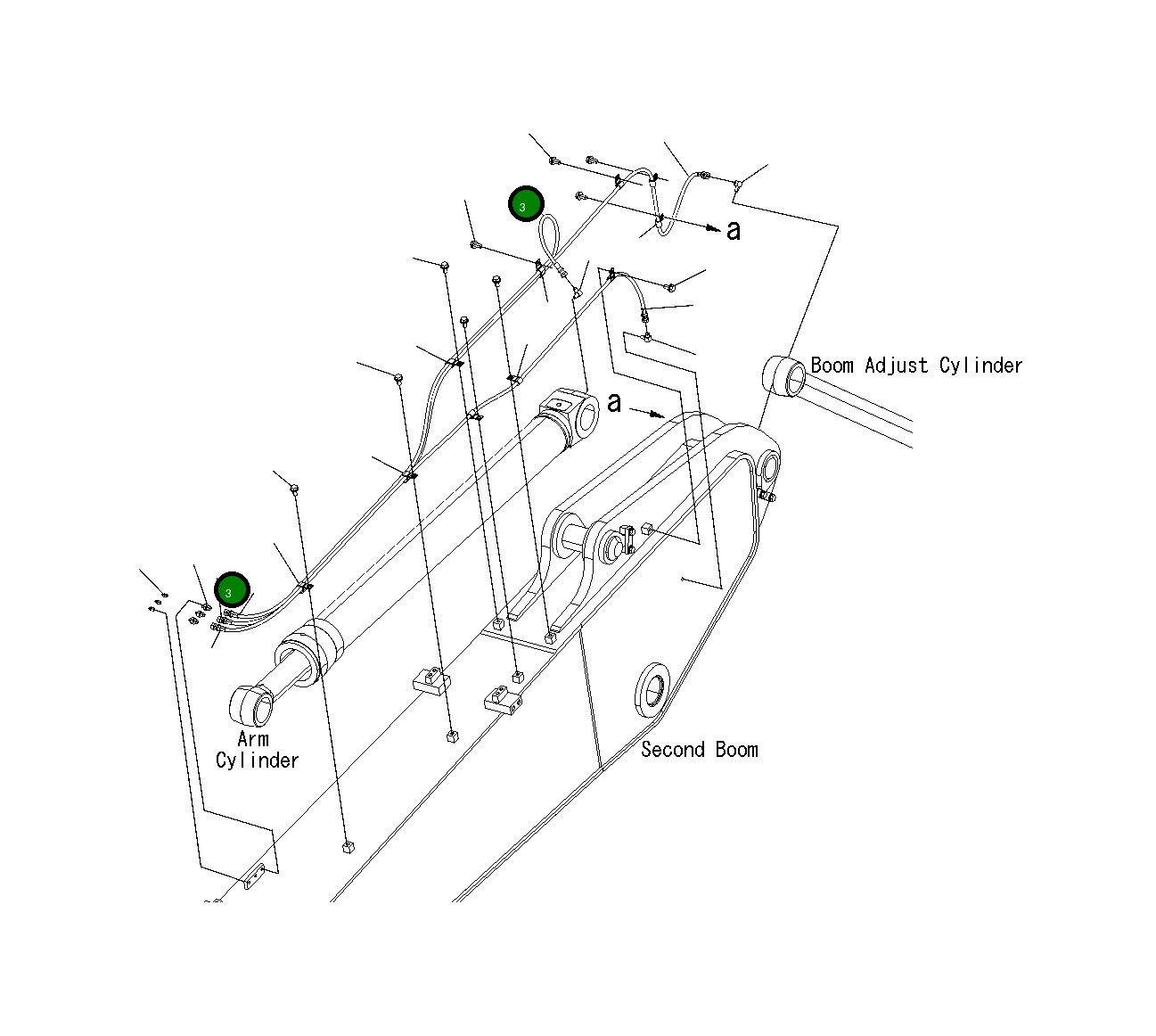 3
a
Boom Adjust Cylinder
a
3
Arm Cylinder
Second Boom