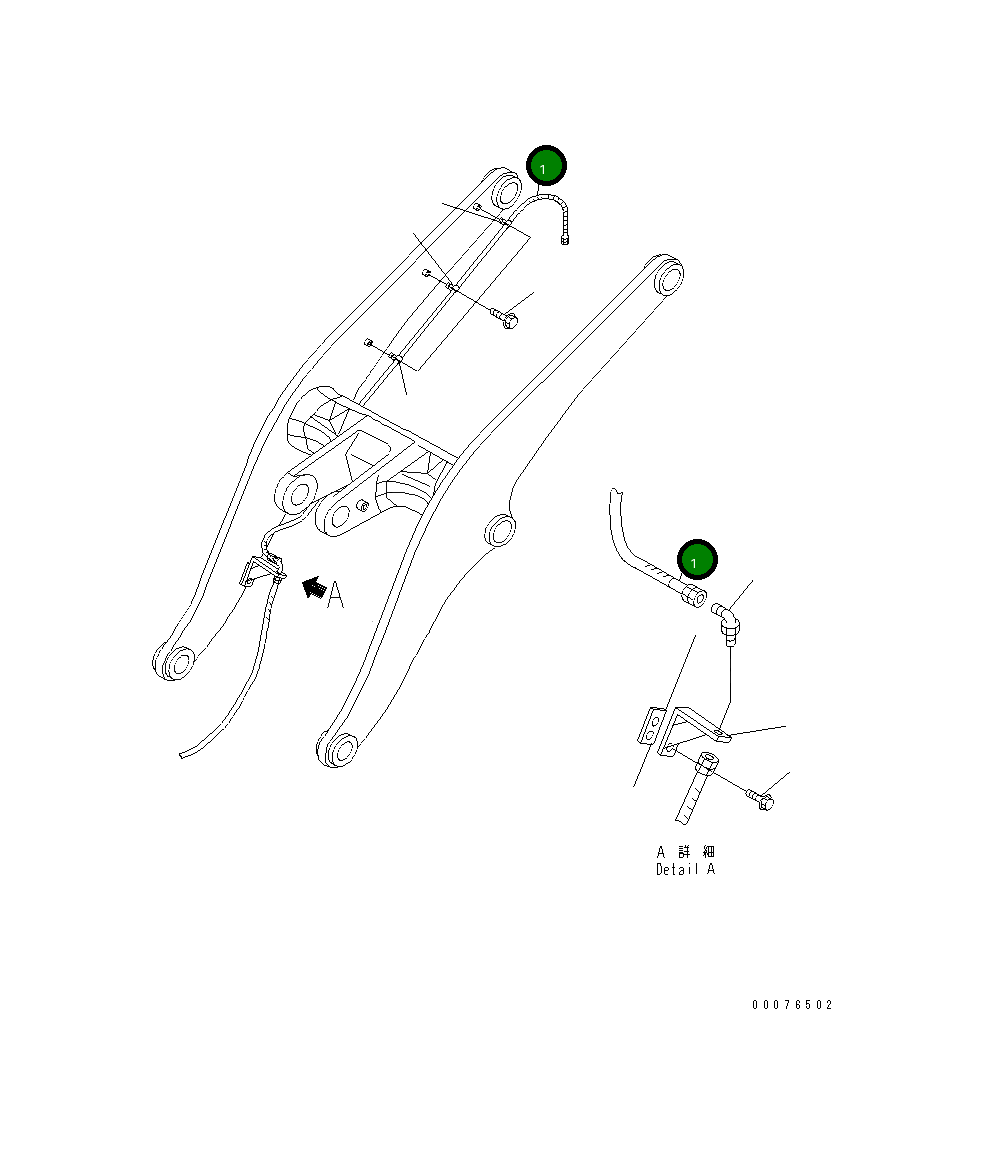 1

A

1

A 詳 細
Detail A

00076502