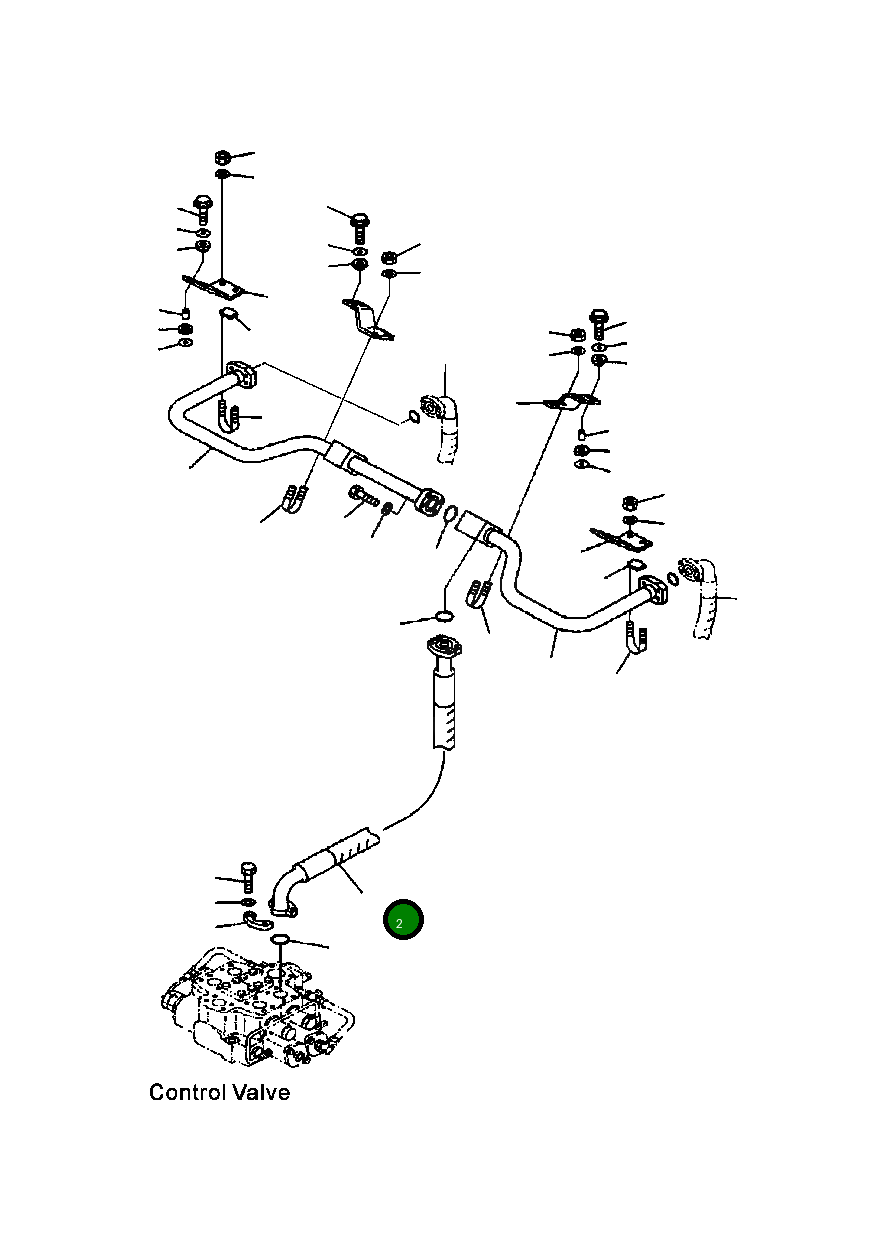 2

Control Valve