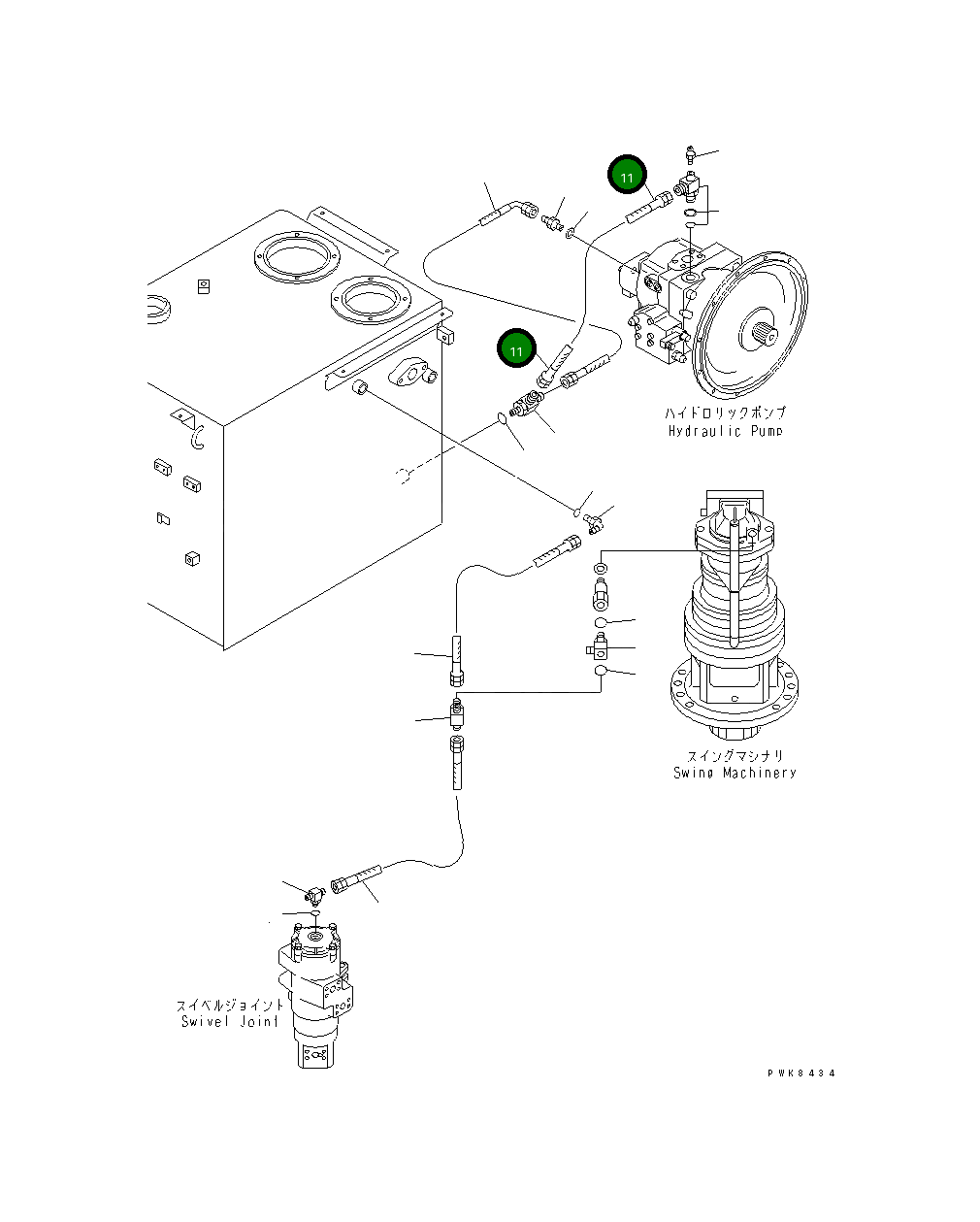 11

11

ハイドロリックポンプ
Hydraulic Pump

スイングマシナリ
Swing Machinery

スイベルジョイント
Swivel Joint

PWK8434