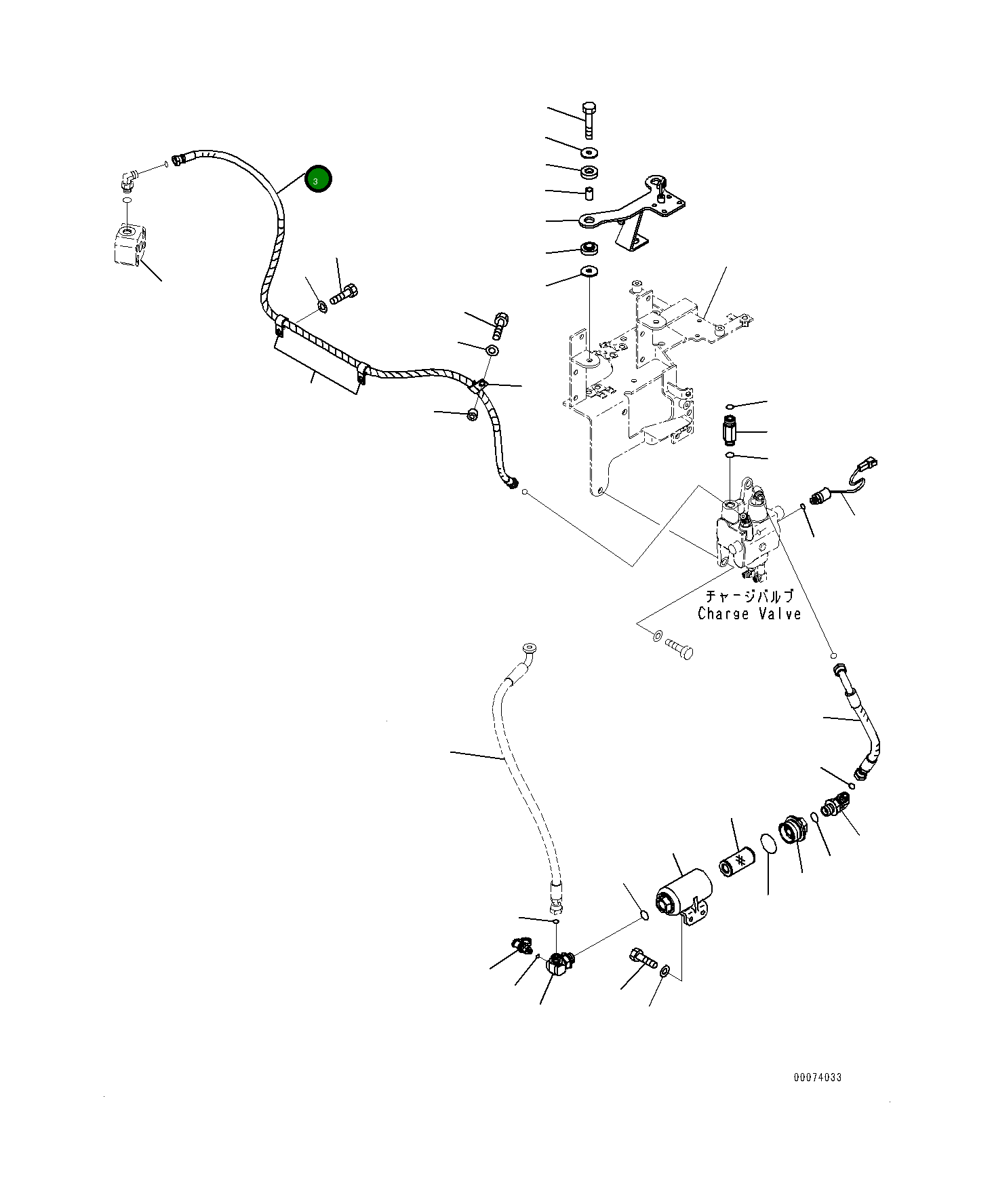 3

チャージバルブ
Charge Valve

*

00074033