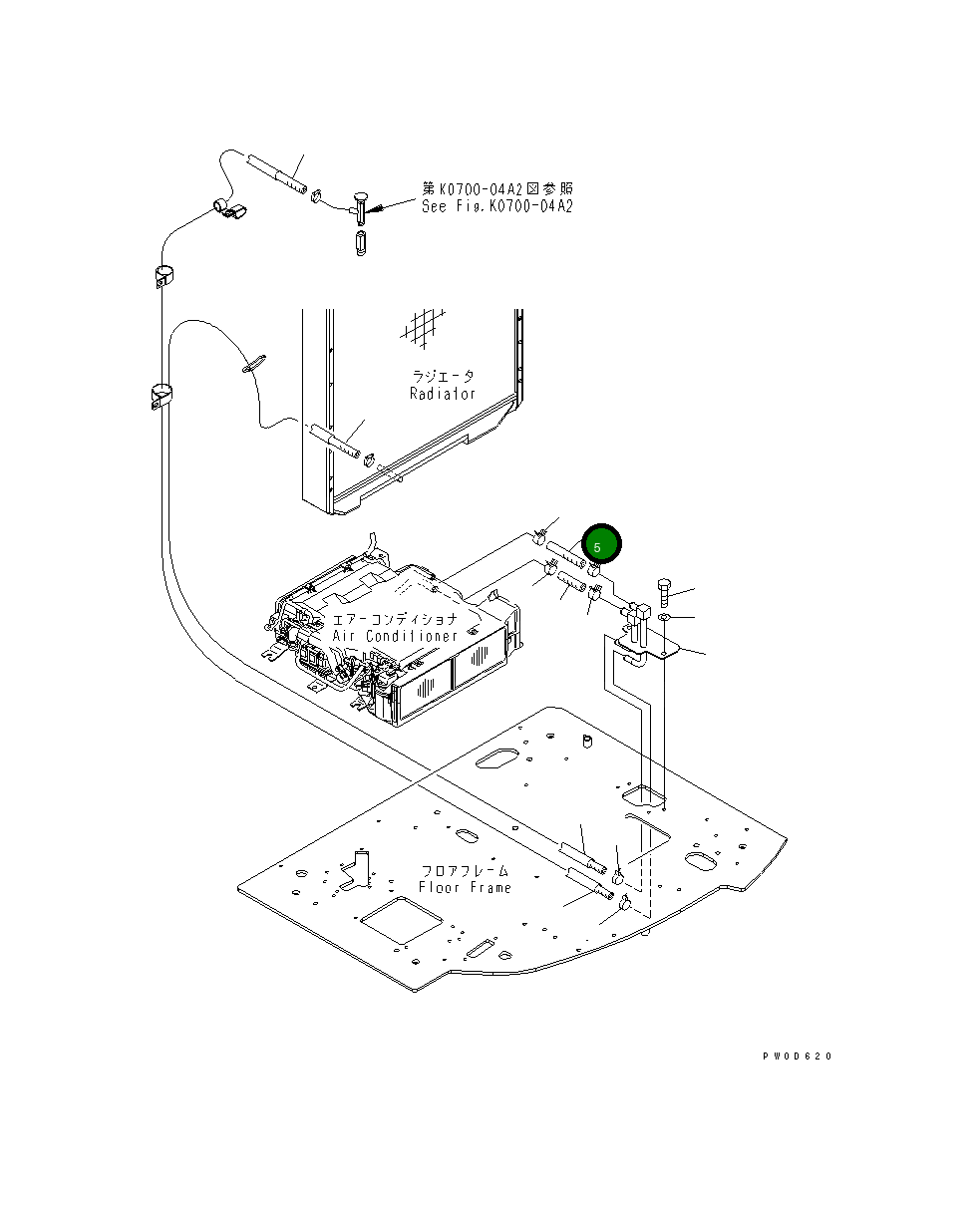 第K0700-04A2図参照
See Fig.K0700-04A2

ラジエータ
Radiator

5

エアーコンディショナ
Air Conditioner

フロアフレーム
Floor Frame

PW0D620