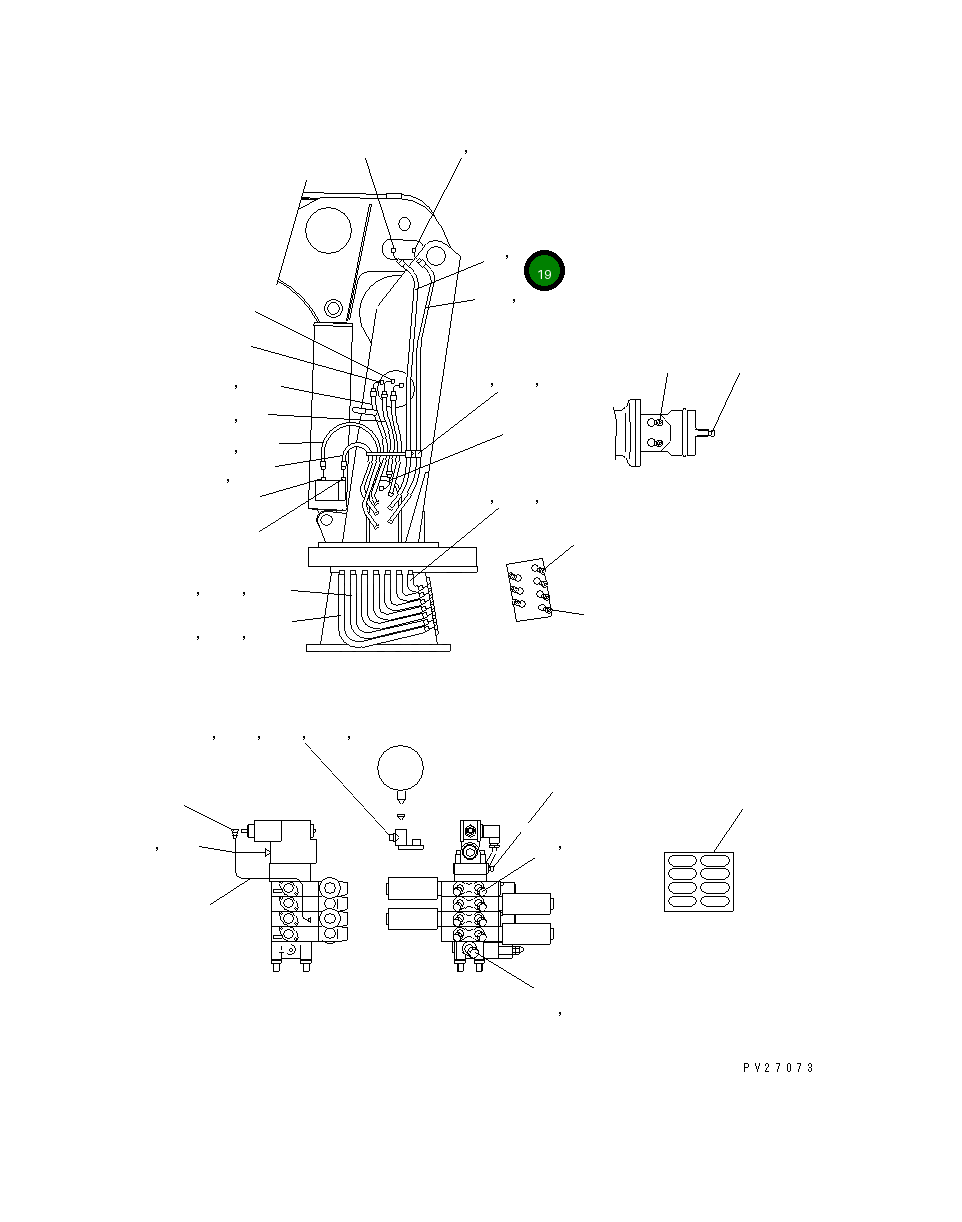 19

PV27073