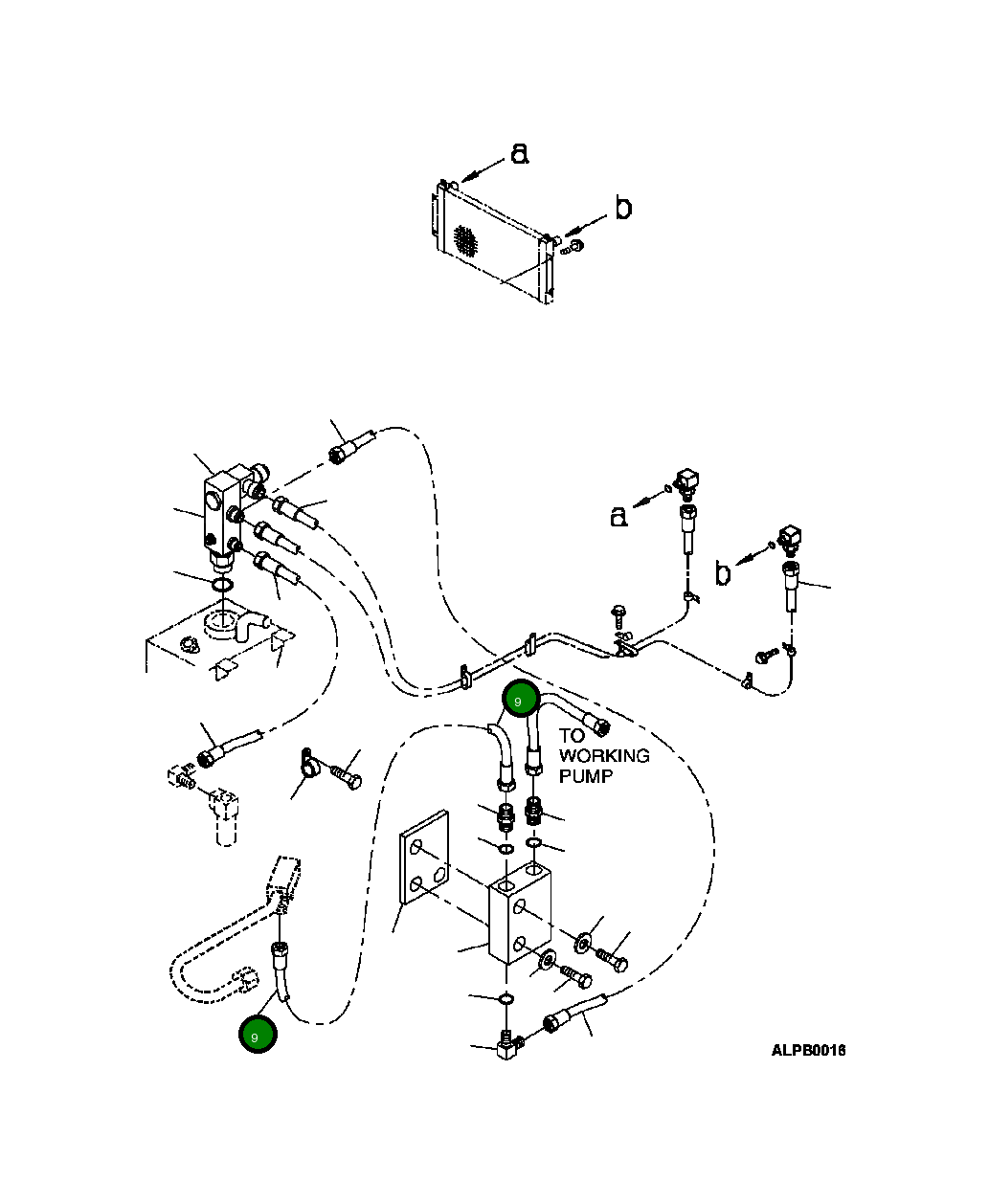 a

b

a

b

9

TO WORKING PUMP

9

ALPB0016