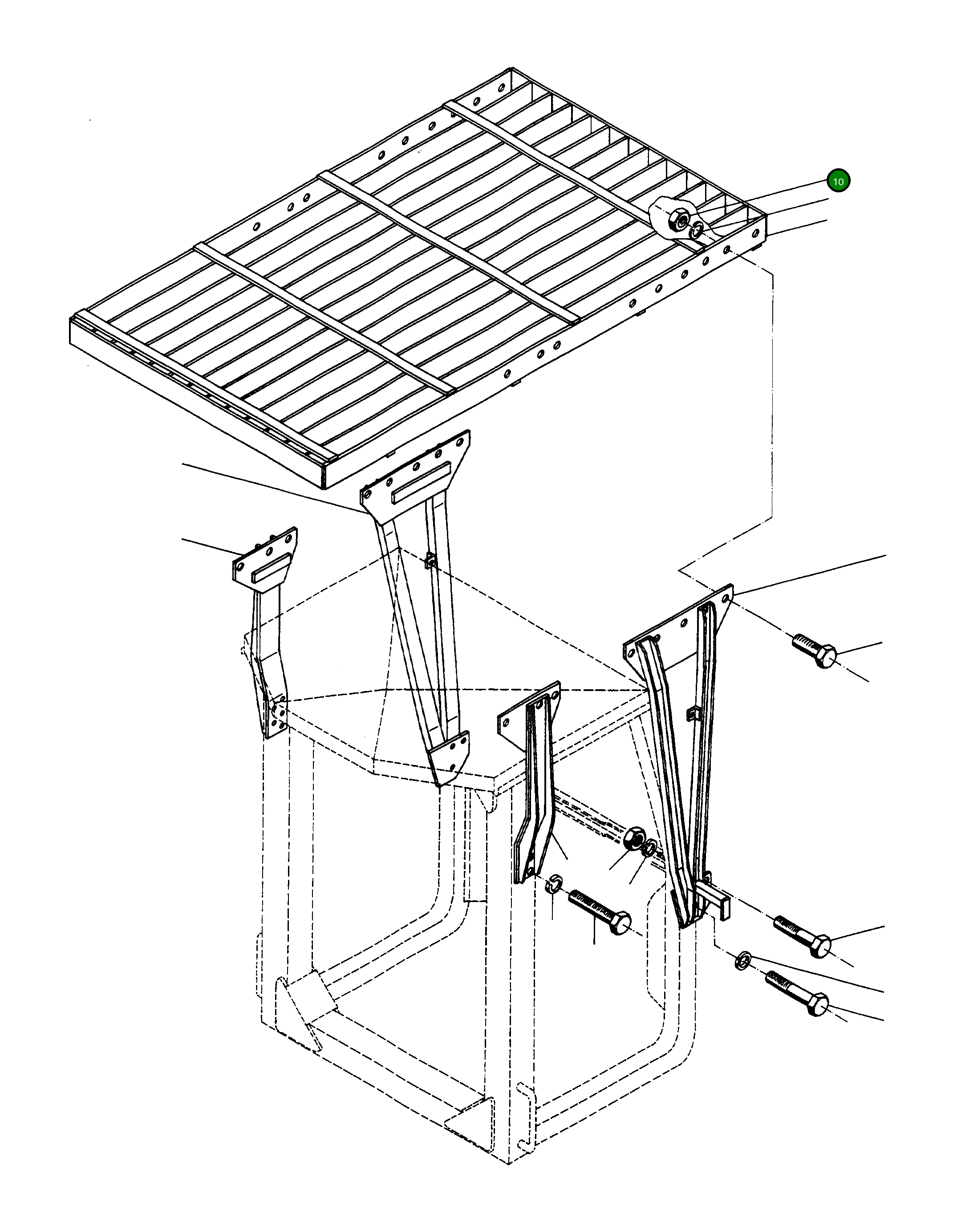 10