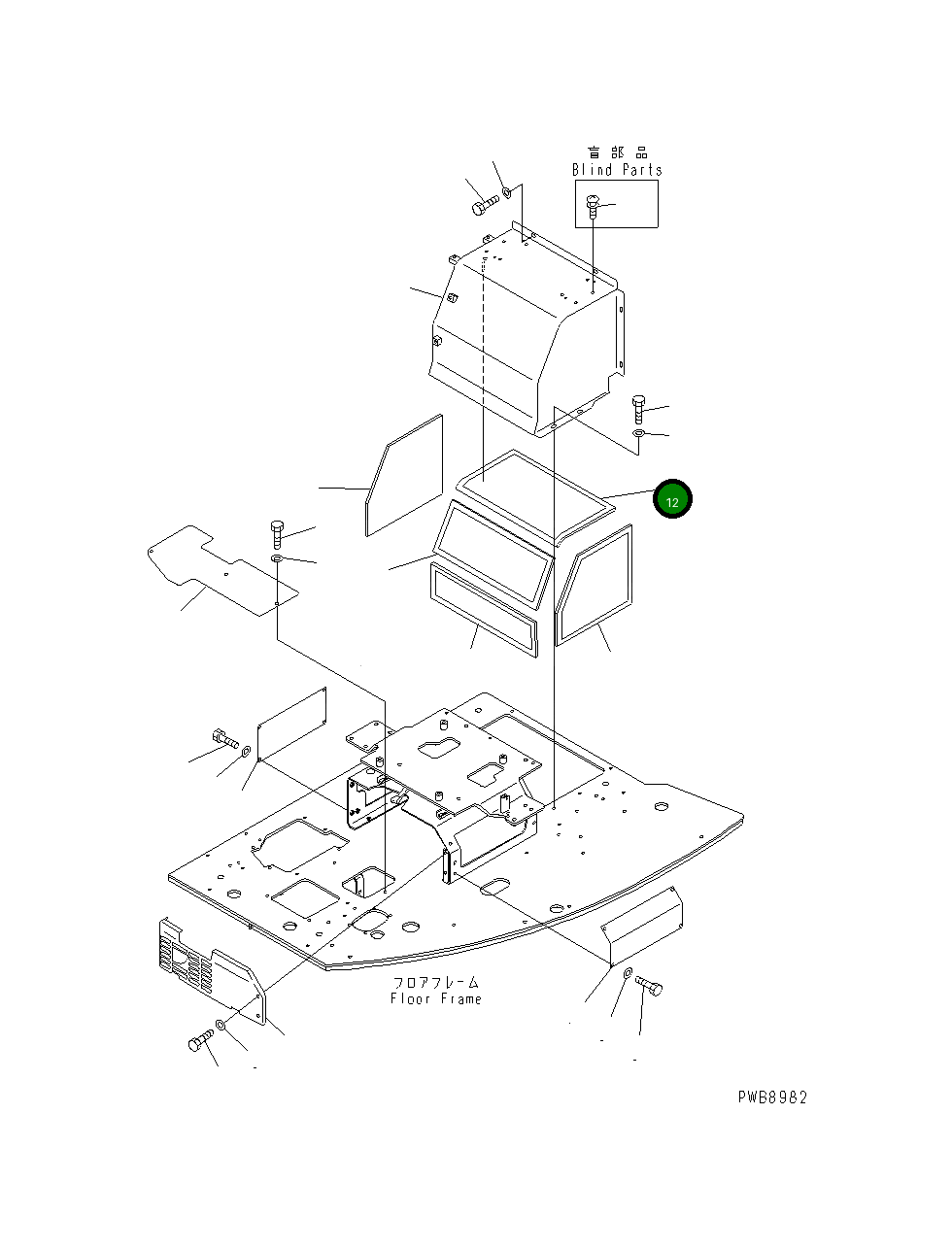 盲部品
Blind Parts

12

フロアフレーム
Floor Frame

PWB8982