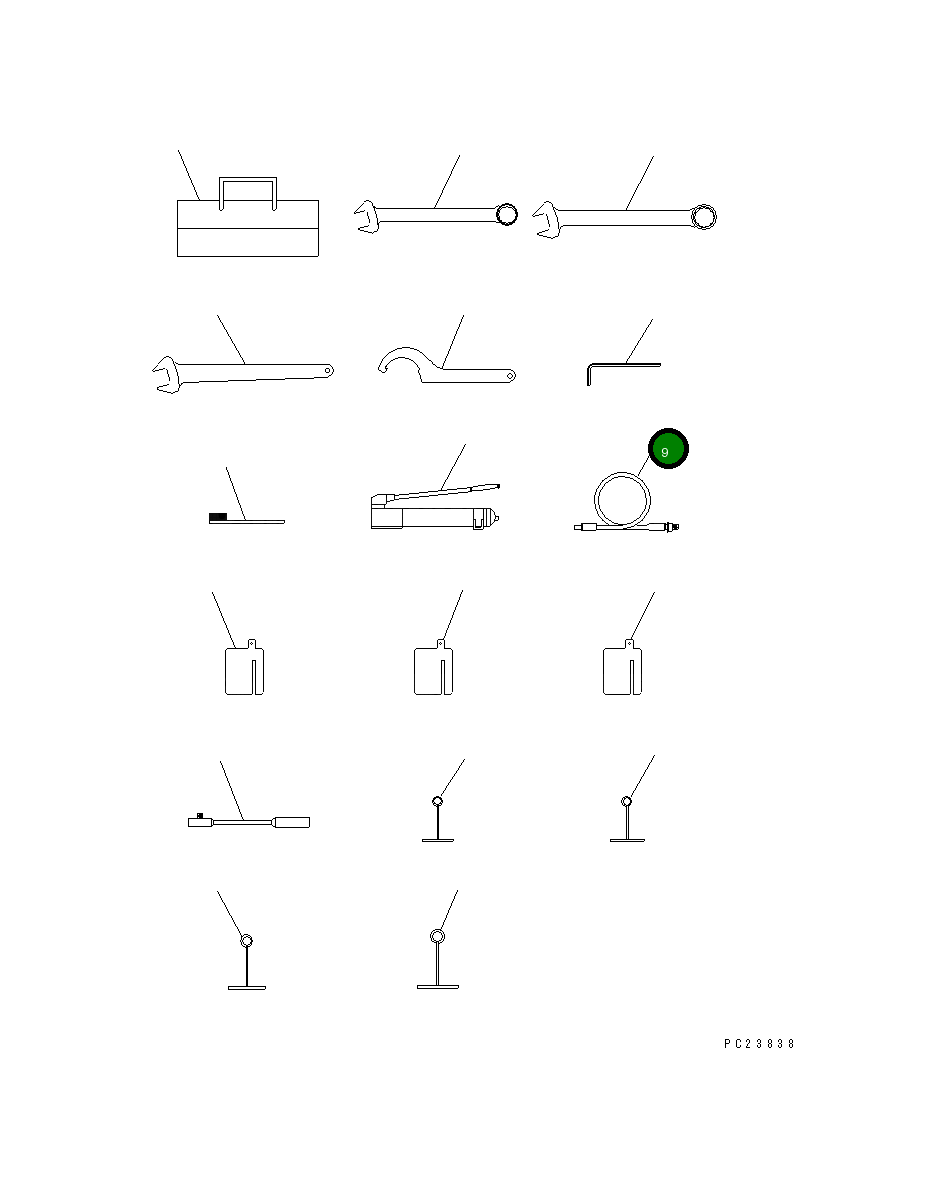 9

PC23838