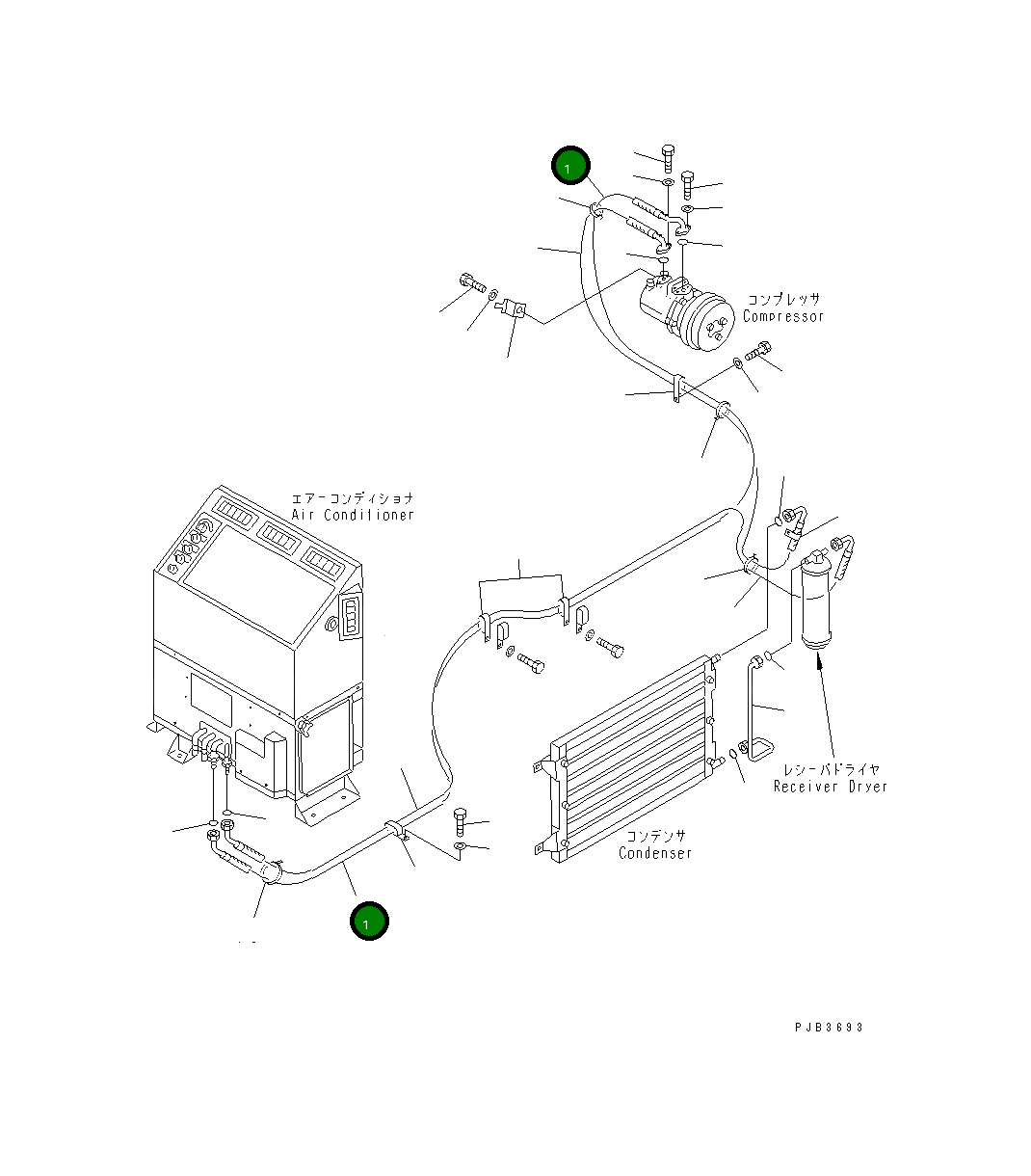 1

コンプレッサ
Compressor

エアーコンディショナ
Air Conditioner

レシーバドライヤ
Receiver Dryer

コンデンサ
Condenser

1

PJB3693