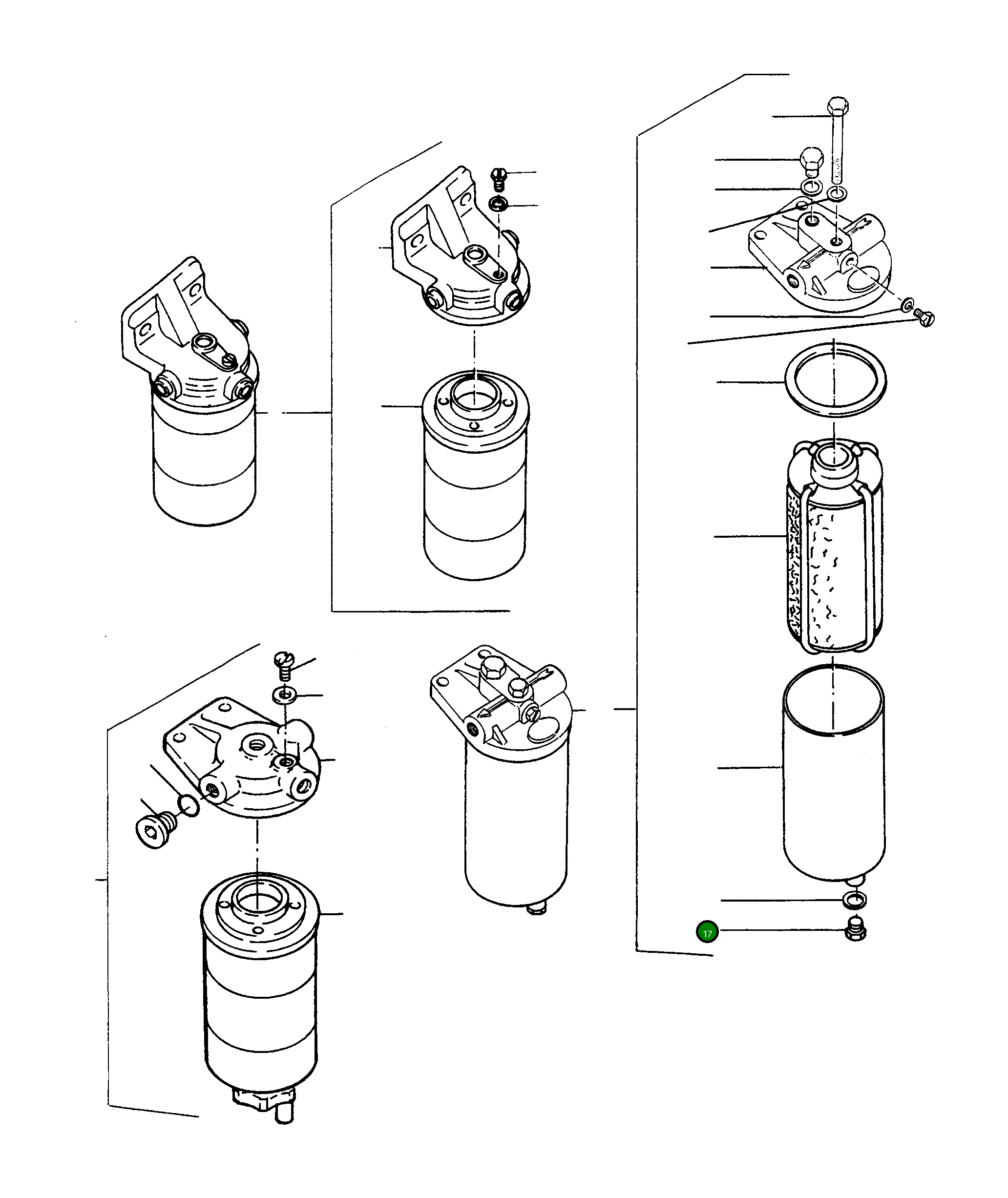 17