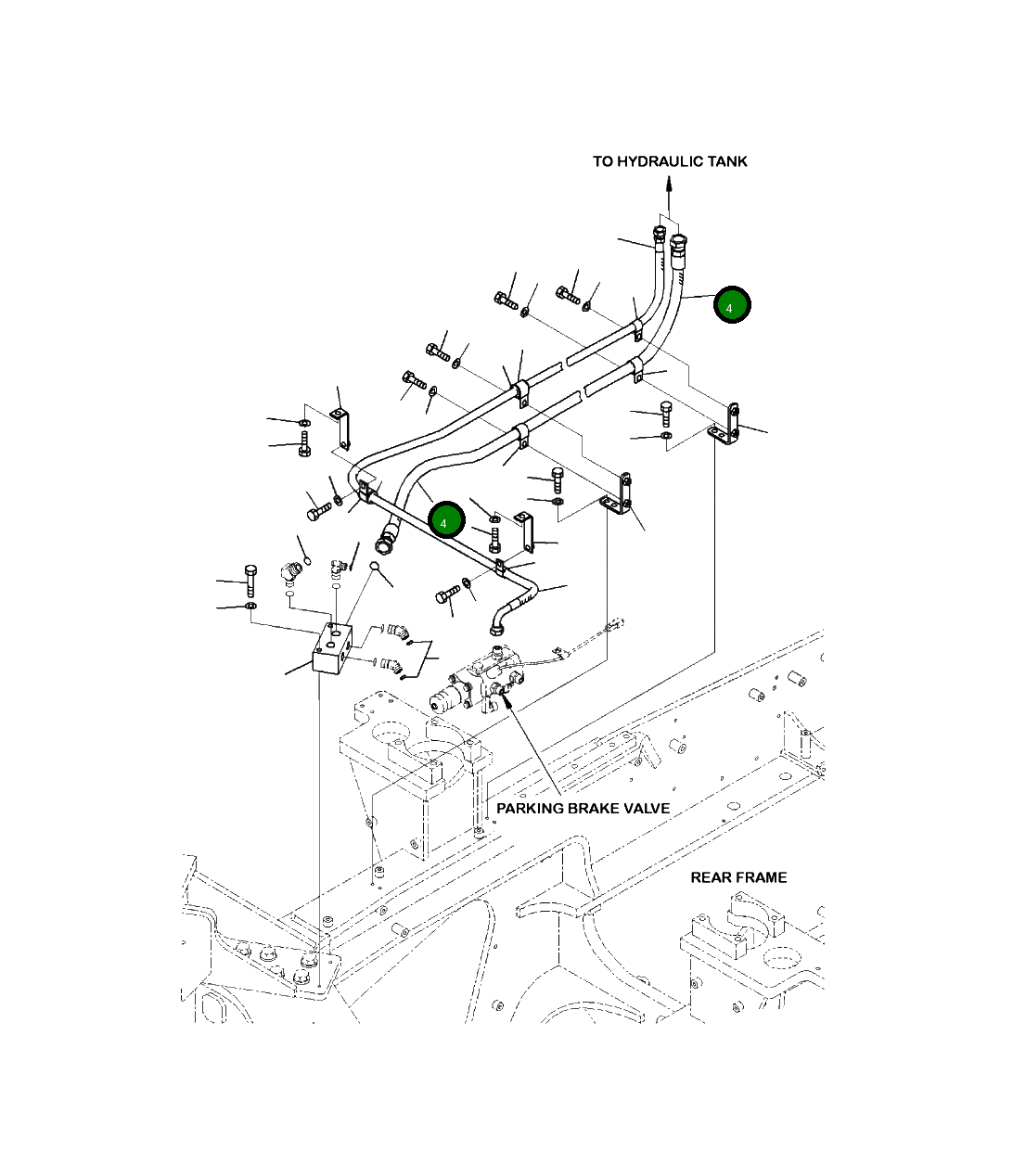 TO HYDRAULIC TANK

4

4

PARKING BRAKE VALVE

REAR FRAME