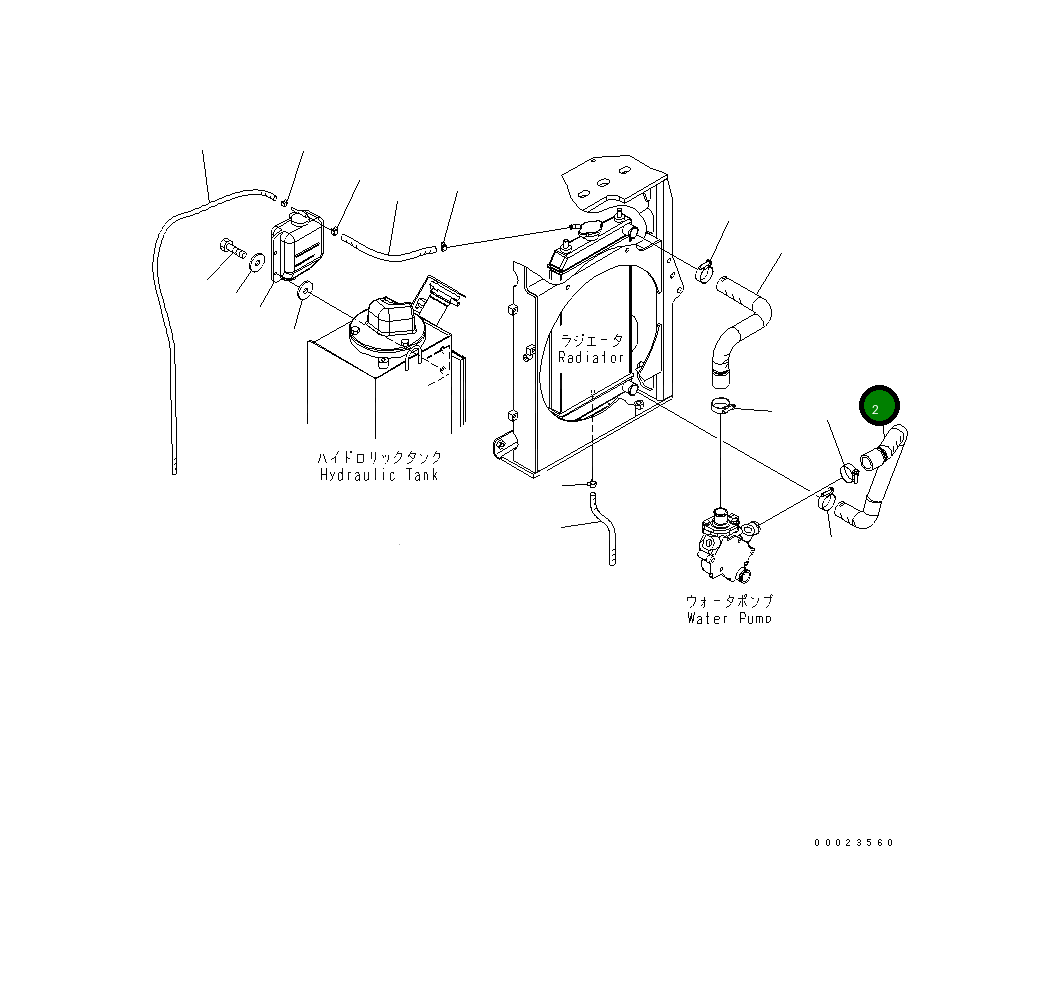 ラジエータ
Radiator

ハイドロリックタンク
Hydraulic Tank

2

ウォータポンプ
Water Pump

00023560