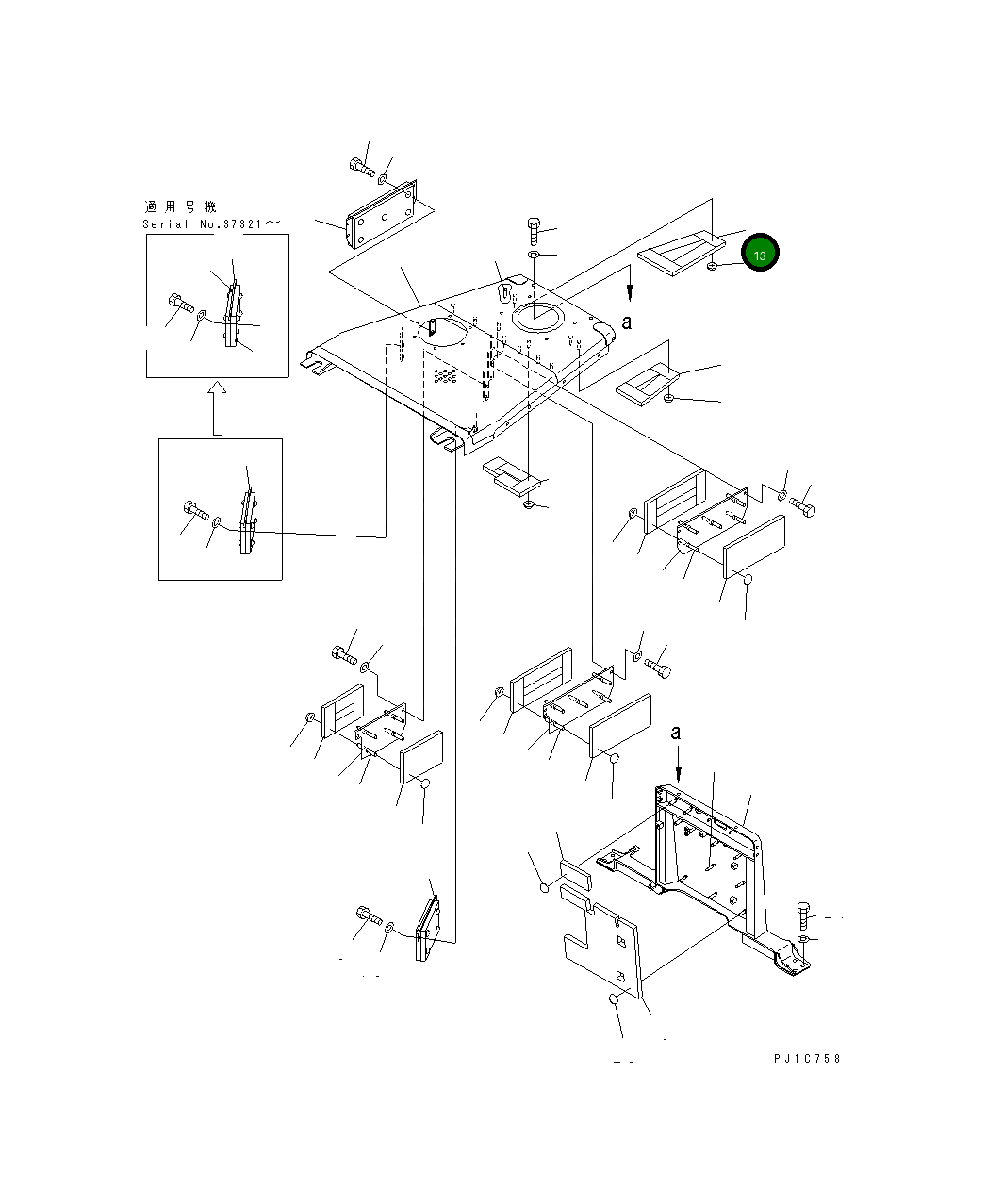 適用号機
Serial No.37321～

13

a

a

PJ1C758