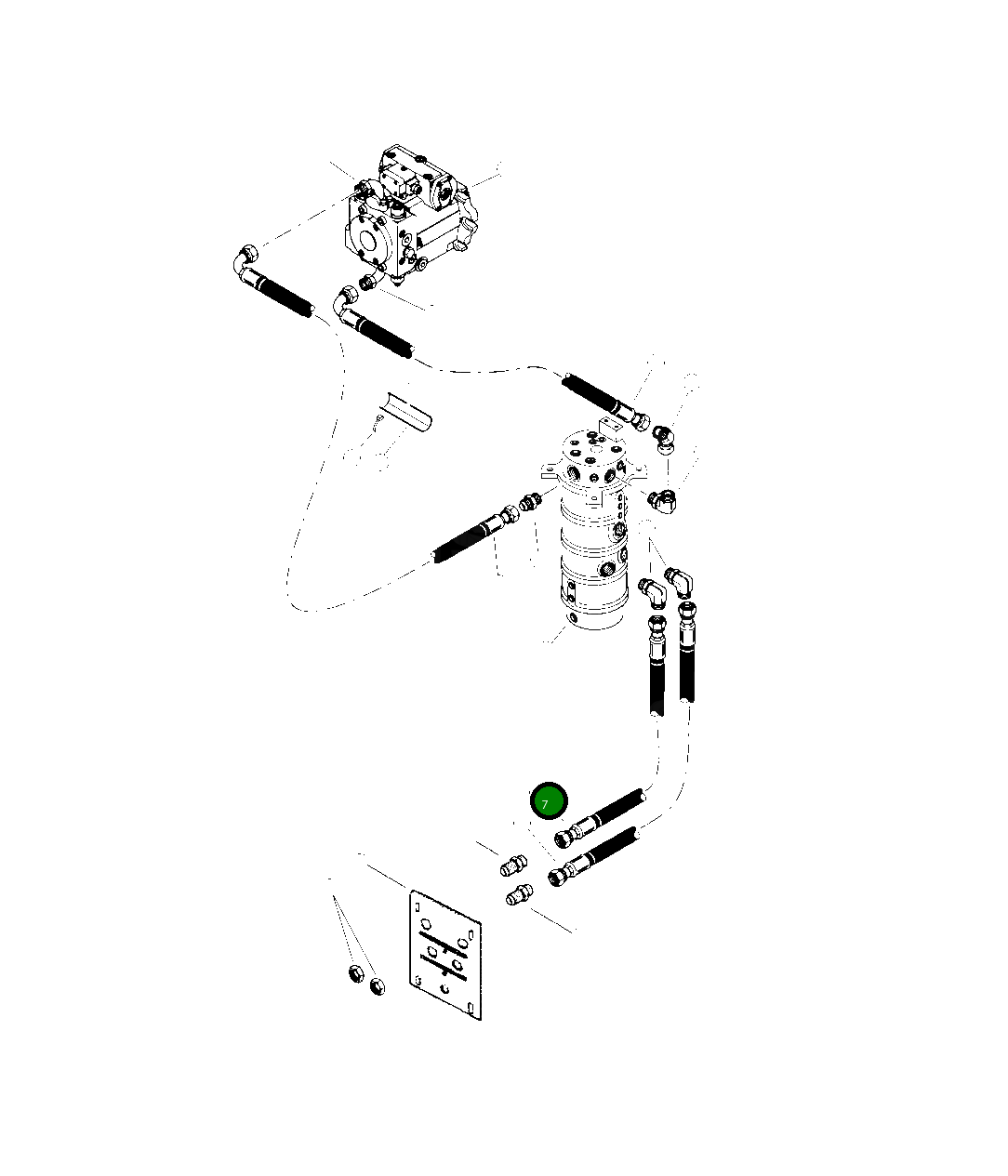 7